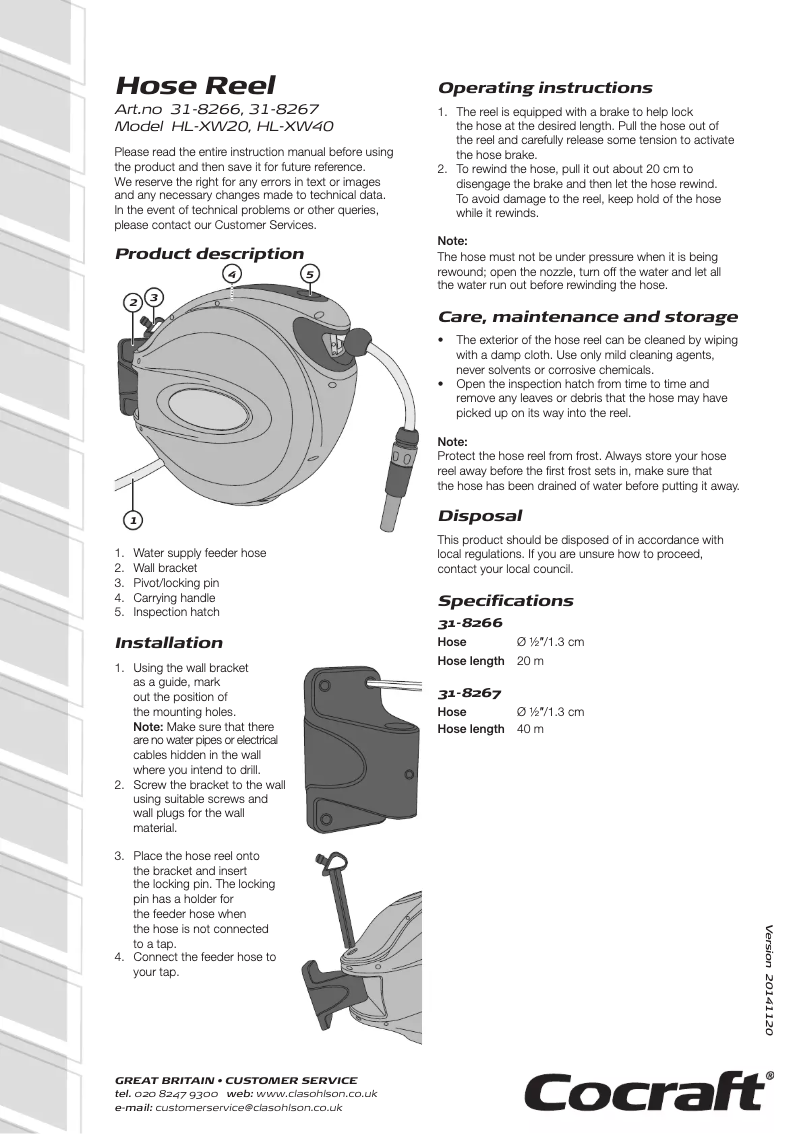 Hose Reel

Art.no 31-8266, 31-8267
Model HL-XW20, HL-XW40

Please read the entire instruction manual before using the product and then save it for future reference. We reserve the right for any errors in text or images and any necessary changes made to technical data. In the event of technical problems or other queries, please contact our Customer Services.

Product description

4 5 2 3 1

1. Water supply feeder hose
2. Wall bracket
3. Pivot/locking pin
4. Carrying handle
5. Inspection hatch

Installation

1. Using the wall bracket as a guide, mark out the position of the mounting holes. Note: Make sure that there are no water pipes or electrical cables hidden in the wall where you intend to drill.
2. Screw the bracket to the wall using suitable screws and wall plugs for the wall material.

3. Place the hose reel onto the bracket and insert the locking pin. The locking pin has a holder for the feeder hose when the hose is not connected to a tap.
4. Connect the feeder hose to your tap.

Operating instructions

1. The reel is equipped with a brake to help lock the hose at the desired length. Pull the hose out of the reel and carefully release some tension to activate the hose brake.
2. To rewind the hose, pull it out about 20 cm to disengage the brake and then let the hose rewind. To avoid damage to the reel, keep hold of the hose while it rewinds.

Note:
The hose must not be under pressure when it is being rewound; open the nozzle, turn off the water and let all the water run out before rewinding the hose.

Care, maintenance and storage

• The exterior of the hose reel can be cleaned by wiping with a damp cloth. Use only mild cleaning agents, never solvents or corrosive chemicals.
• Open the inspection hatch from time to time and remove any leaves or debris that the hose may have picked up on its way into the reel.

Note:
Protect the hose reel from frost. Always store your hose reel away before the first frost sets in, make sure that the hose has been drained of water before putting it away.

Disposal

This product should be disposed of in accordance with local regulations. If you are unsure how to proceed, contact your local council.

Specifications

31-8266

| Hose | Ø ½"/1.3 cm |
|---|---|
| Hose length | 20 m |

31-8267

| Hose | Ø ½"/1.3 cm |
|---|---|
| Hose length | 40 m |

Version 20141120

GREAT BRITAIN • CUSTOMER SERVICE
tel. 020 8247 9300 web: www.clasohlson.co.uk
e-mail: customerservice@clasohlson.co.uk

Cocraft®