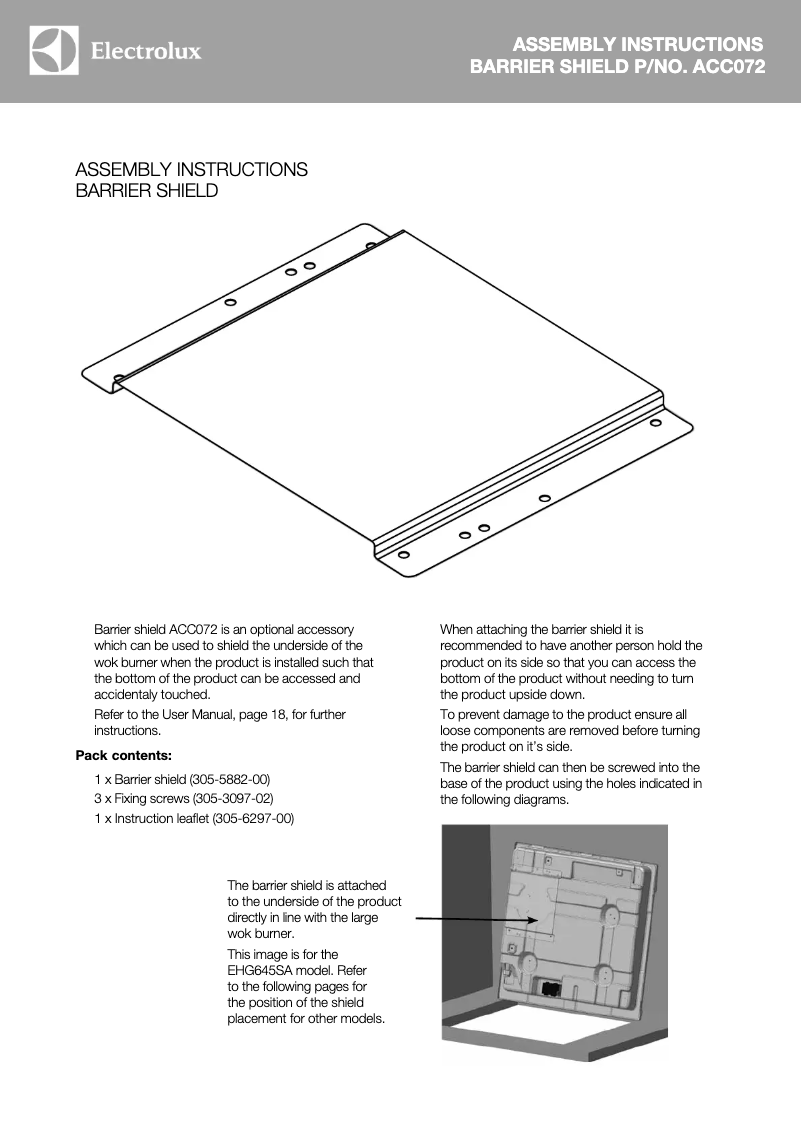 Electrolux

ASSEMBLY INSTRUCTIONS
BARRIER SHIELD P/NO. ACC072

ASSEMBLY INSTRUCTIONS
BARRIER SHIELD

Barrier shield ACC072 is an optional accessory which can be used to shield the underside of the wok burner when the product is installed such that the bottom of the product can be accessed and accidentaly touched.

Refer to the User Manual, page 18, for further instructions.

Pack contents:

1 x Barrier shield (305-5882-00)
3 x Fixing screws (305-3097-02)
1 x Instruction leaflet (305-6297-00)

When attaching the barrier shield it is recommended to have another person hold the product on its side so that you can access the bottom of the product without needing to turn the product upside down.

To prevent damage to the product ensure all loose components are removed before turning the product on it's side.

The barrier shield can then be screwed into the base of the product using the holes indicated in the following diagrams.

The barrier shield is attached to the underside of the product directly in line with the large wok burner.

This image is for the EHG645SA model. Refer to the following pages for the position of the shield placement for other models.