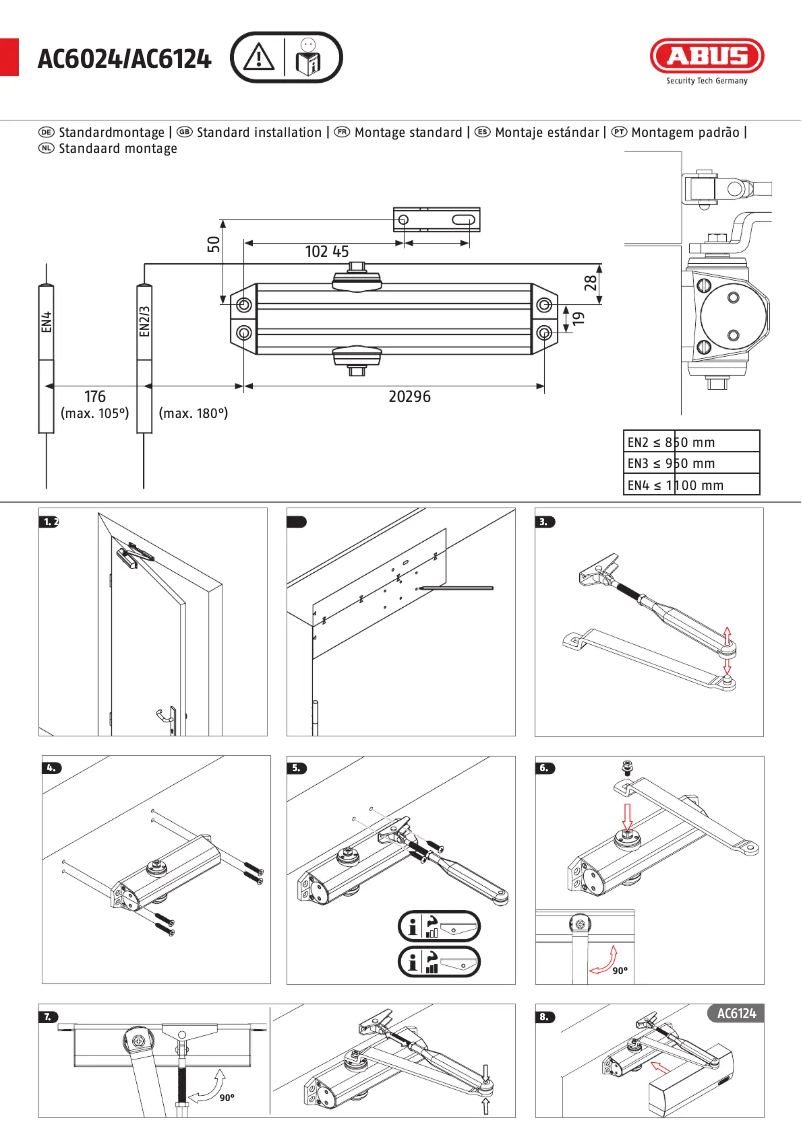 AC6024/AC6124

ABUS
Security Tech Germany

DE Standardmontage | GB Standard installation | FR Montage standard | ES Montaje estándar | PT Montagem padrão | NL Standaard montage

50
102 45
28
19
EN4
EN2/3
176
(max. 105°)
(max. 180°)
20296

| EN2 ≤ 850 mm |
|---|
| EN3 ≤ 950 mm |
| EN4 ≤ 1100 mm |

1. 2

3.

4.

5.

6.

90°

7.

90°

8.

AC6124