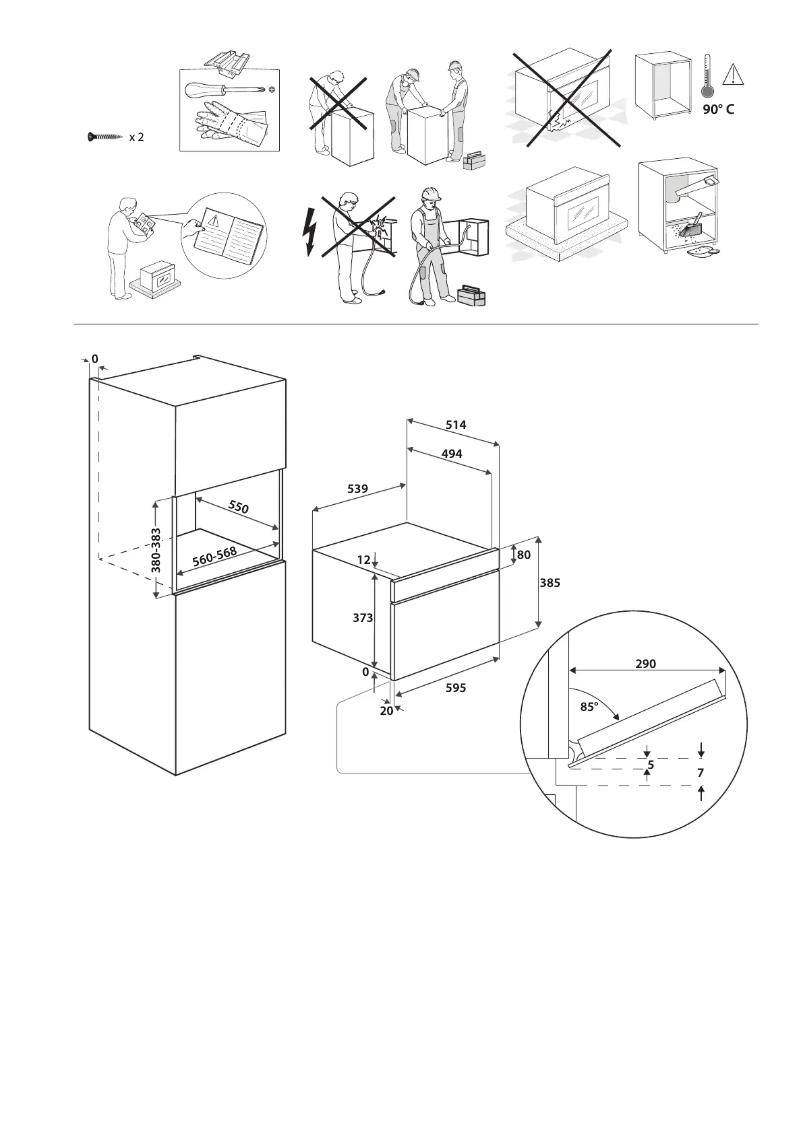 x 2

90° C

0

550

380-383

560-568

514

494

539

12

80

385

373

0

595

20

290

85°

5

7