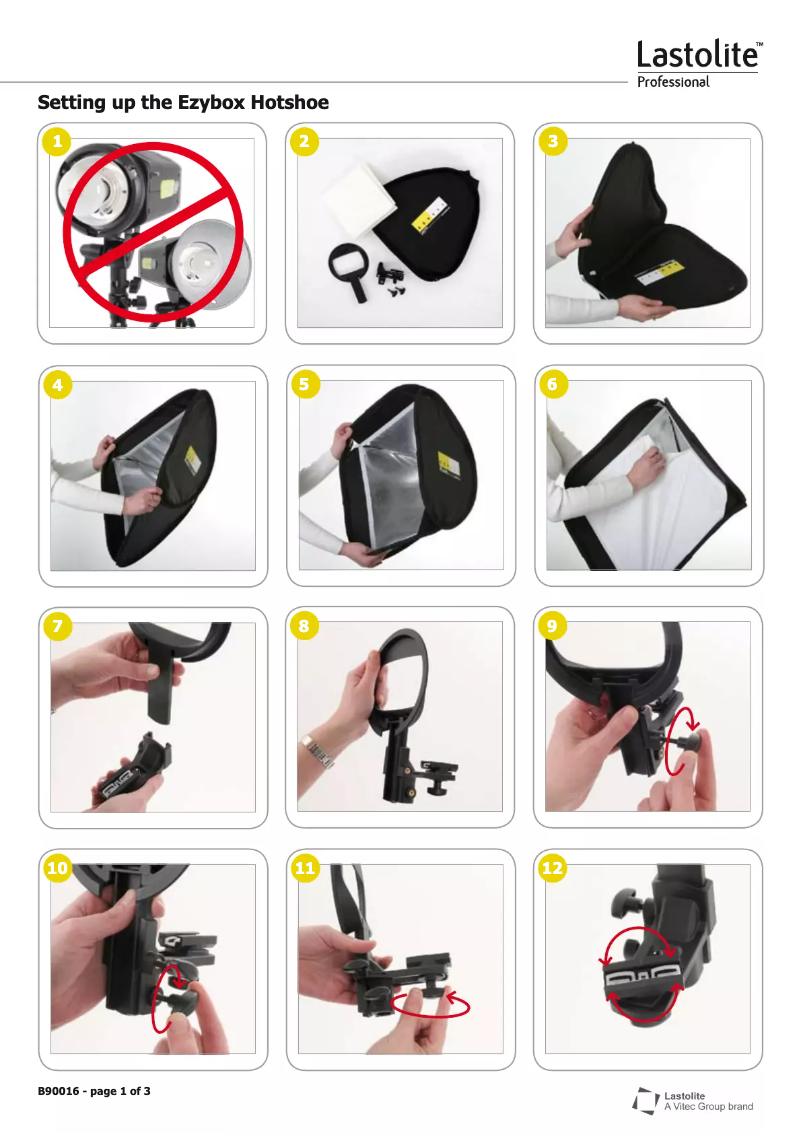 Lastolite™
Professional

Setting up the Ezybox Hotshoe

1

2

3

4

5

6

7

8

9

10

11

12

B90016 - page 1 of 3

Lastolite
A Vitec Group brand