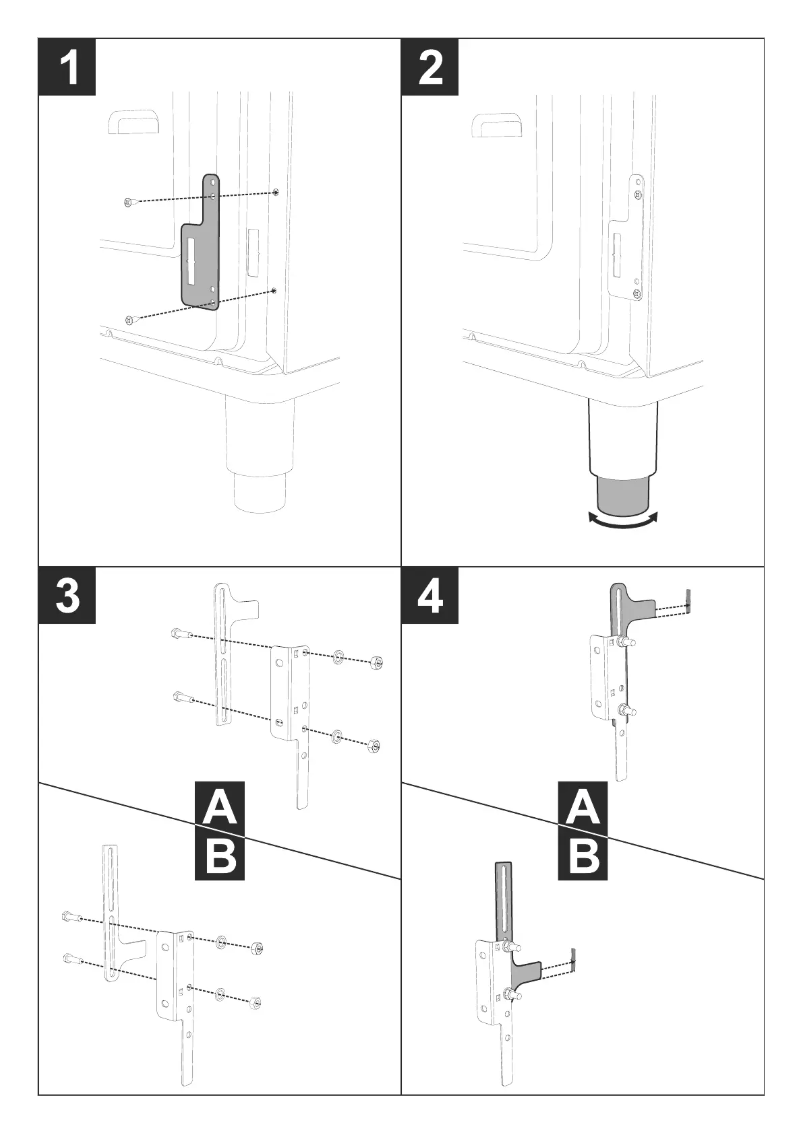 1

2

3

A
B

4

A
B