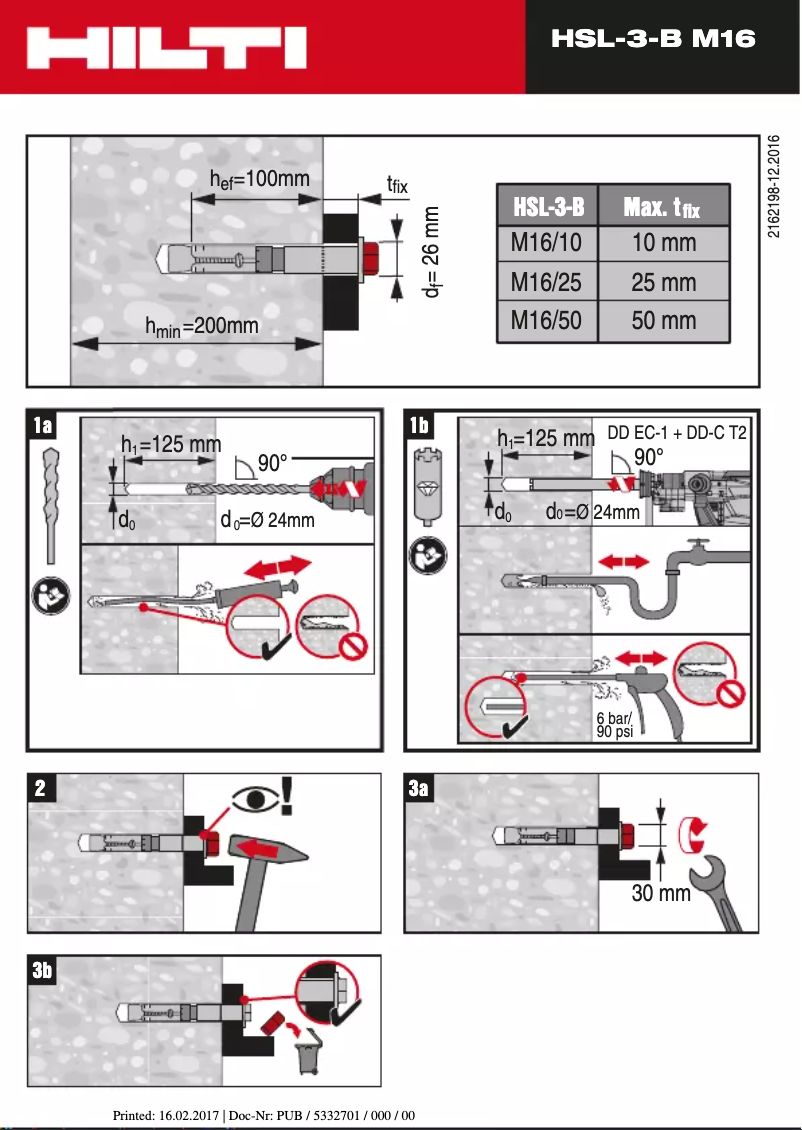 HILTI

HSL-3-B M16

2162198-12.2016

$h_{ef}$=100mm

$t_{fix}$

$d_f$= 26 mm

$h_{min}$=200mm

| HSL-3-B | Max. $t_{fix}$ |
|---|---|
| M16/10 | 10 mm |
| M16/25 | 25 mm |
| M16/50 | 50 mm |

1a

$h_1$=125 mm

90°

$d_0$

$d_0$=Ø 24mm

1b

$h_1$=125 mm

DD EC-1 + DD-C T2

90°

$d_0$

$d_0$=Ø 24mm

6 bar/ 90 psi

2

3a

30 mm

3b

Printed: 16.02.2017 | Doc-Nr: PUB / 5332701 / 000 / 00