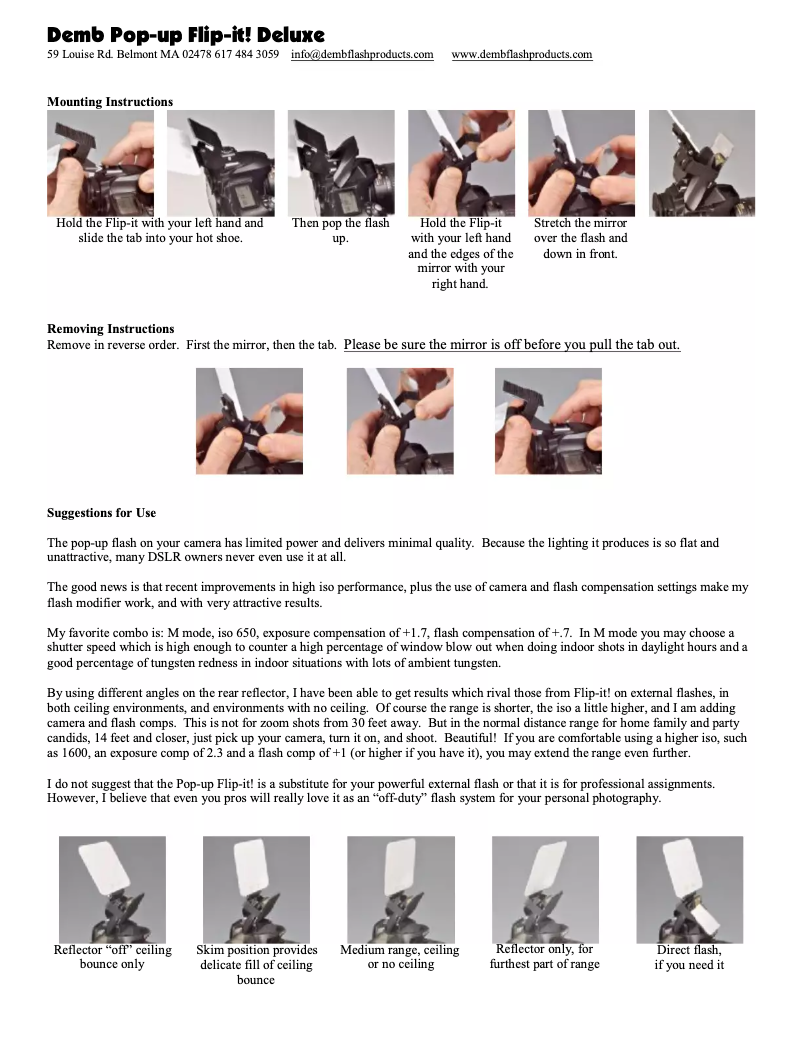 Demb Pop-up Flip-it! Deluxe
59 Louise Rd. Belmont MA 02478 617 484 3059 info@dembflashproducts.com www.dembflashproducts.com

Mounting Instructions

Hold the Flip-it with your left hand and slide the tab into your hot shoe.

Then pop the flash up.

Hold the Flip-it with your left hand and the edges of the mirror with your right hand.

Stretch the mirror over the flash and down in front.

Removing Instructions
Remove in reverse order. First the mirror, then the tab. Please be sure the mirror is off before you pull the tab out.

Suggestions for Use

The pop-up flash on your camera has limited power and delivers minimal quality. Because the lighting it produces is so flat and unattractive, many DSLR owners never even use it at all.

The good news is that recent improvements in high iso performance, plus the use of camera and flash compensation settings make my flash modifier work, and with very attractive results.

My favorite combo is: M mode, iso 650, exposure compensation of +1.7, flash compensation of +.7. In M mode you may choose a shutter speed which is high enough to counter a high percentage of window blow out when doing indoor shots in daylight hours and a good percentage of tungsten redness in indoor situations with lots of ambient tungsten.

By using different angles on the rear reflector, I have been able to get results which rival those from Flip-it! on external flashes, in both ceiling environments, and environments with no ceiling. Of course the range is shorter, the iso a little higher, and I am adding camera and flash comps. This is not for zoom shots from 30 feet away. But in the normal distance range for home family and party candids, 14 feet and closer, just pick up your camera, turn it on, and shoot. Beautiful! If you are comfortable using a higher iso, such as 1600, an exposure comp of 2.3 and a flash comp of +1 (or higher if you have it), you may extend the range even further.

I do not suggest that the Pop-up Flip-it! is a substitute for your powerful external flash or that it is for professional assignments. However, I believe that even you pros will really love it as an "off-duty" flash system for your personal photography.

Reflector "off" ceiling bounce only

Skim position provides delicate fill of ceiling bounce

Medium range, ceiling or no ceiling

Reflector only, for furthest part of range

Direct flash, if you need it