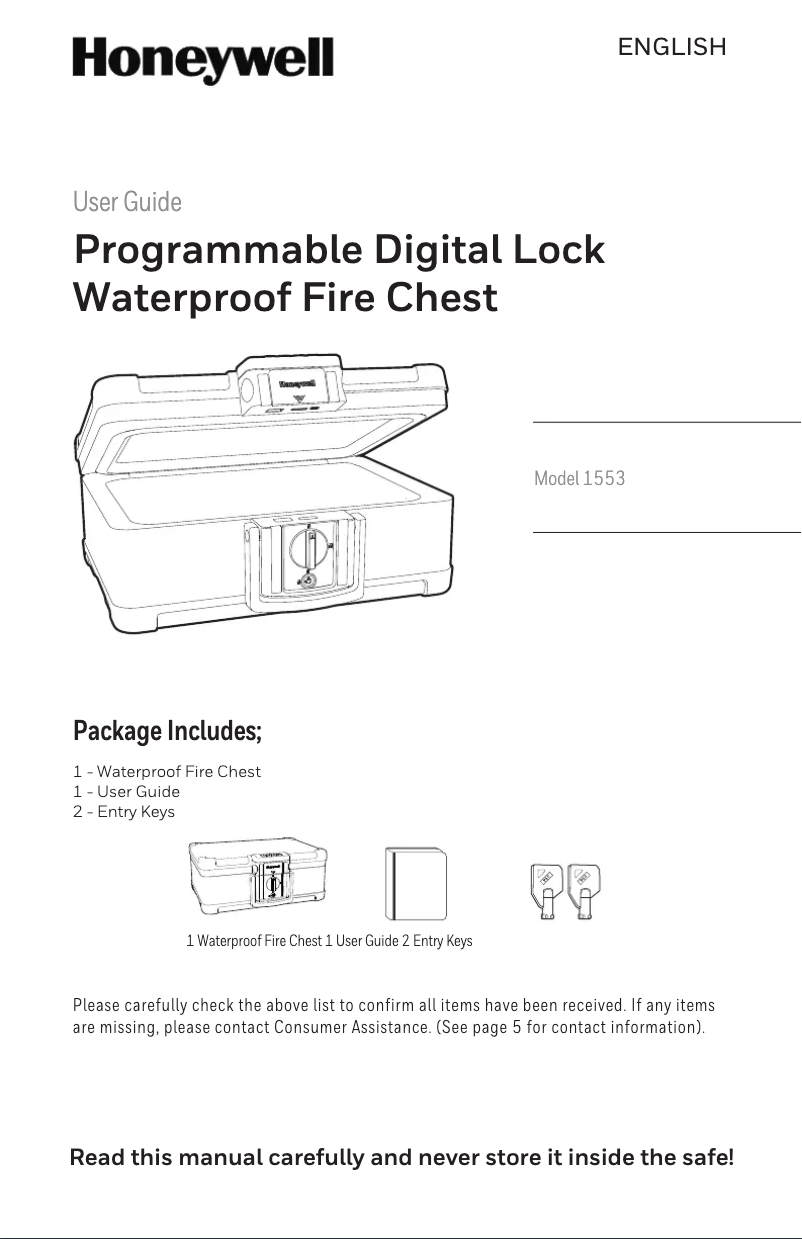 Honeywell

ENGLISH

User Guide

Programmable Digital Lock Waterproof Fire Chest

Honeywell

Model 1553

Package Includes;

1 - Waterproof Fire Chest
1 - User Guide
2 - Entry Keys

1 Waterproof Fire Chest 1 User Guide 2 Entry Keys

Please carefully check the above list to confirm all items have been received. If any items are missing, please contact Consumer Assistance. (See page 5 for contact information).

Read this manual carefully and never store it inside the safe!