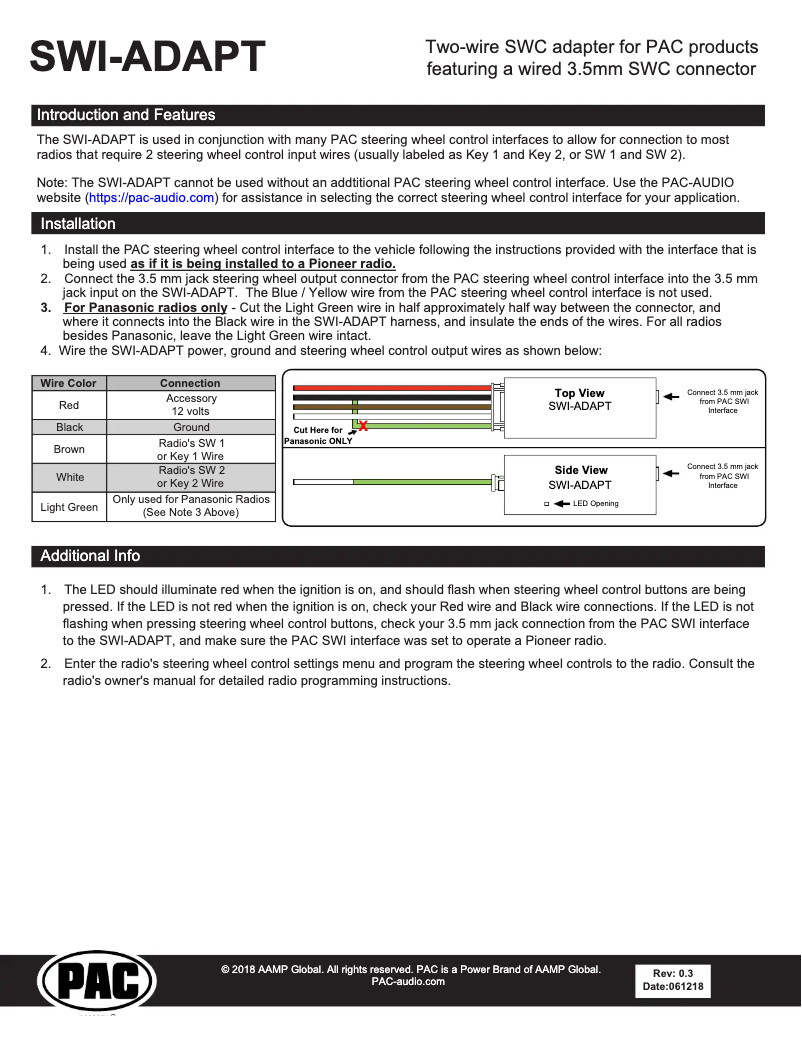 SWI-ADAPT

Two-wire SWC adapter for PAC products featuring a wired 3.5mm SWC connector

Introduction and Features

The SWI-ADAPT is used in conjunction with many PAC steering wheel control interfaces to allow for connection to most radios that require 2 steering wheel control input wires (usually labeled as Key 1 and Key 2, or SW 1 and SW 2).

Note: The SWI-ADAPT cannot be used without an addtitional PAC steering wheel control interface. Use the PAC-AUDIO website (https://pac-audio.com) for assistance in selecting the correct steering wheel control interface for your application.

Installation

1. Install the PAC steering wheel control interface to the vehicle following the instructions provided with the interface that is being used as if it is being installed to a Pioneer radio.
2. Connect the 3.5 mm jack steering wheel output connector from the PAC steering wheel control interface into the 3.5 mm jack input on the SWI-ADAPT. The Blue / Yellow wire from the PAC steering wheel control interface is not used.
3. For Panasonic radios only - Cut the Light Green wire in half approximately half way between the connector, and where it connects into the Black wire in the SWI-ADAPT harness, and insulate the ends of the wires. For all radios besides Panasonic, leave the Light Green wire intact.
4. Wire the SWI-ADAPT power, ground and steering wheel control output wires as shown below:

| Wire Color | Connection |
|---|---|
| Red | Accessory 12 volts |
| Black | Ground |
| Brown | Radio's SW 1 or Key 1 Wire |
| White | Radio's SW 2 or Key 2 Wire |
| Light Green | Only used for Panasonic Radios (See Note 3 Above) |

Cut Here for Panasonic ONLY

Top View
SWI-ADAPT

Connect 3.5 mm jack from PAC SWI Interface

Side View
SWI-ADAPT

LED Opening

Connect 3.5 mm jack from PAC SWI Interface

Additional Info

1. The LED should illuminate red when the ignition is on, and should flash when steering wheel control buttons are being pressed. If the LED is not red when the ignition is on, check your Red wire and Black wire connections. If the LED is not flashing when pressing steering wheel control buttons, check your 3.5 mm jack connection from the PAC SWI interface to the SWI-ADAPT, and make sure the PAC SWI interface was set to operate a Pioneer radio.
2. Enter the radio's steering wheel control settings menu and program the steering wheel controls to the radio. Consult the radio's owner's manual for detailed radio programming instructions.

PAC

© 2018 AAMP Global. All rights reserved. PAC is a Power Brand of AAMP Global.
PAC-audio.com

Rev: 0.3
Date:061218