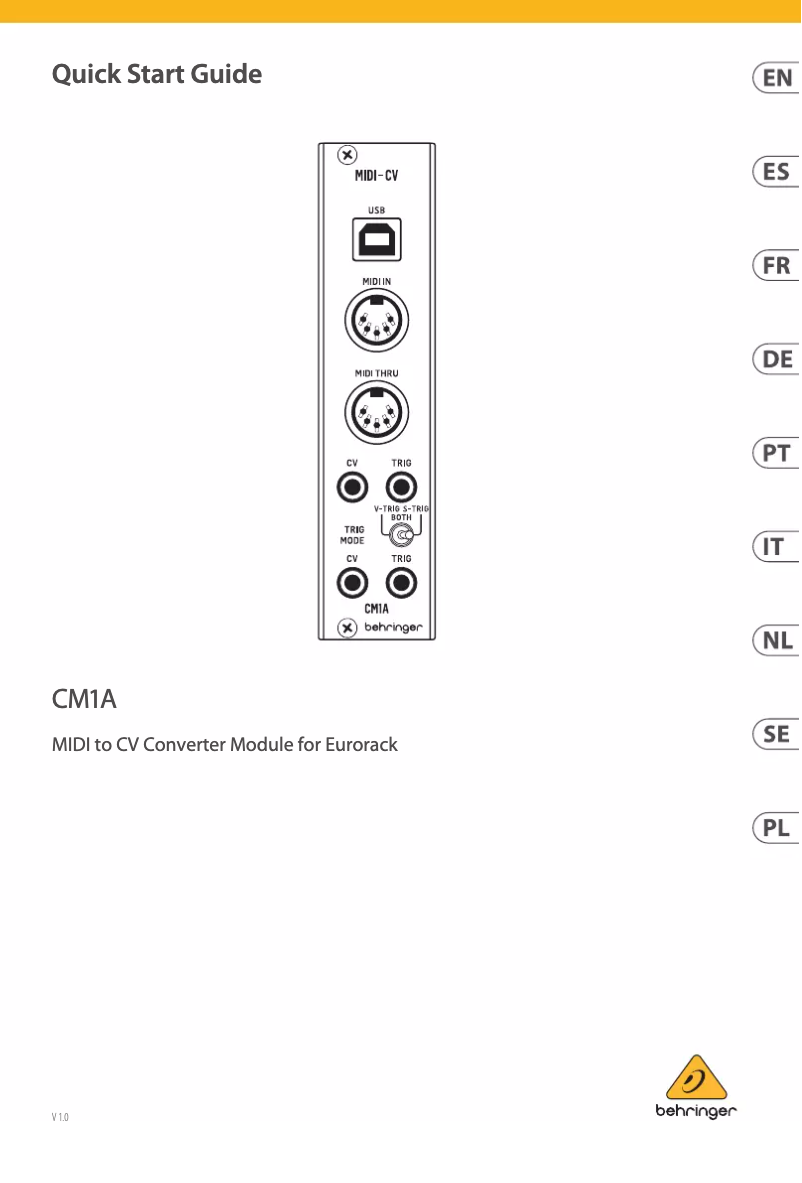 Quick Start Guide

EN

ES

FR

DE

PT

IT

NL

SE

PL

MIDI-CV

USB

MIDI IN

MIDI THRU

CV

TRIG

V-TRIG S-TRIG

BOTH

TRIG MODE

CV

TRIG

CM1A

behringer

CM1A

MIDI to CV Converter Module for Eurorack

V 1.0

behringer