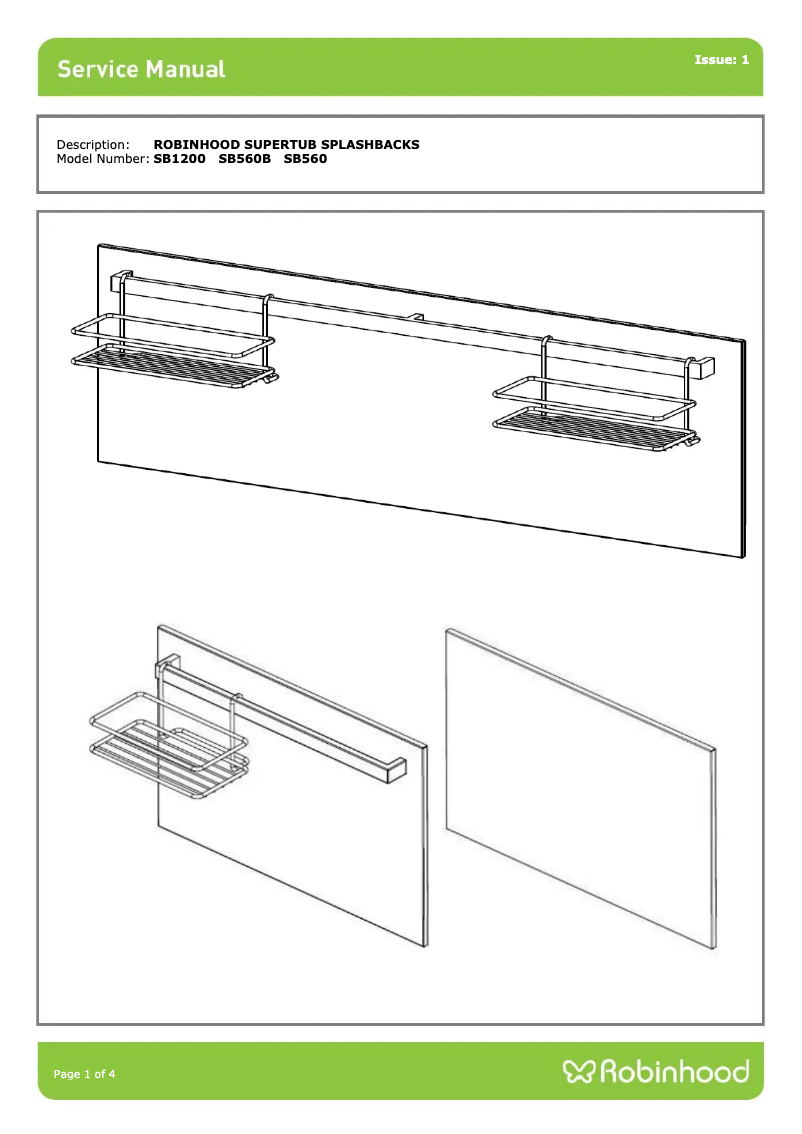 Service Manual

Issue: 1

Description: ROBINHOOD SUPERTUB SPLASHBACKS
Model Number: SB1200 SB560B SB560

Page 1 of 4

Robinhood