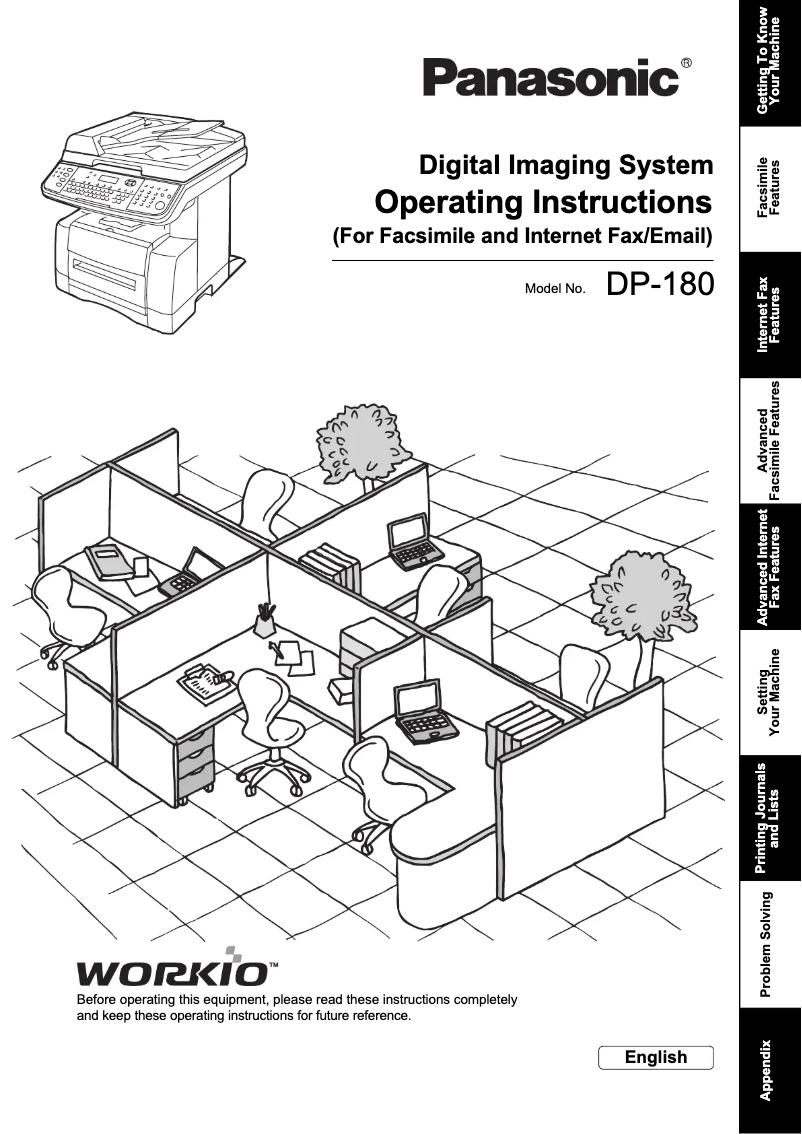 Panasonic®

Digital Imaging System
Operating Instructions
(For Facsimile and Internet Fax/Email)

Model No. DP-180

WORKIO™

Before operating this equipment, please read these instructions completely and keep these operating instructions for future reference.

English

Getting To Know Your Machine

Facsimile Features

Internet Fax Features

Advanced Facsimile Features

Advanced Internet Fax Features

Setting Your Machine

Printing Journals and Lists

Problem Solving

Appendix