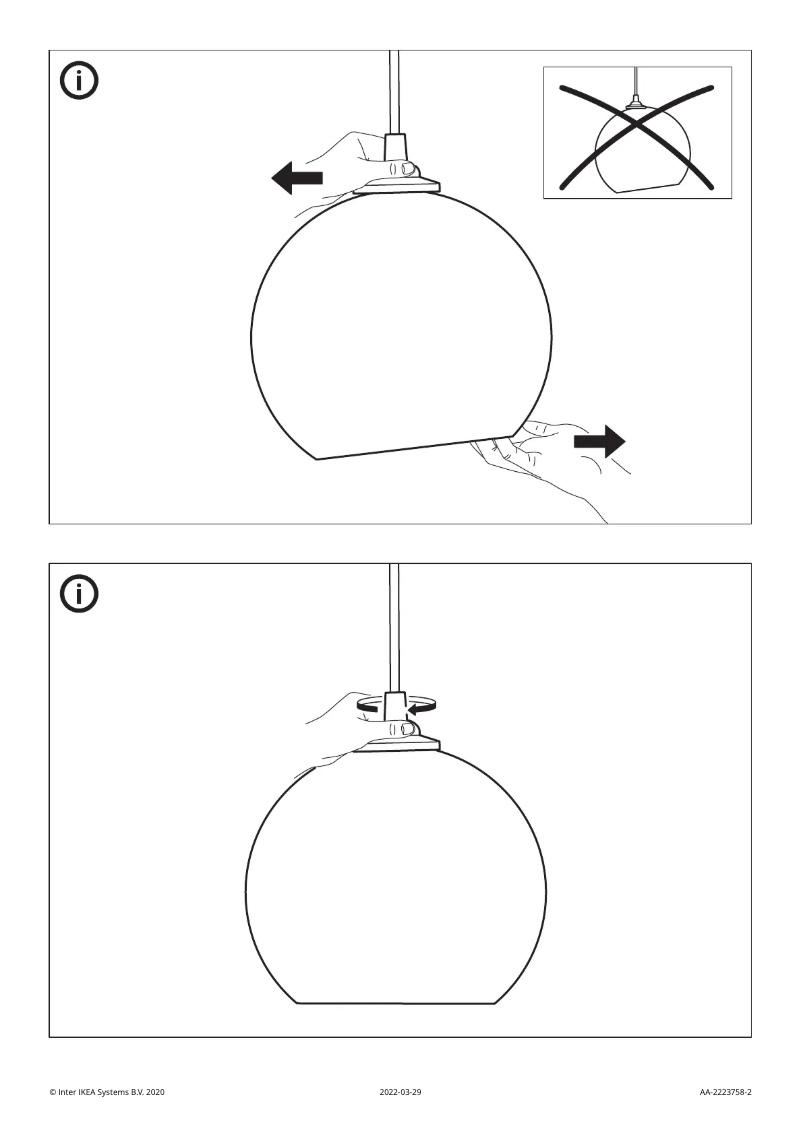 © Inter IKEA Systems B.V. 2020

2022-03-29

AA-2223758-2