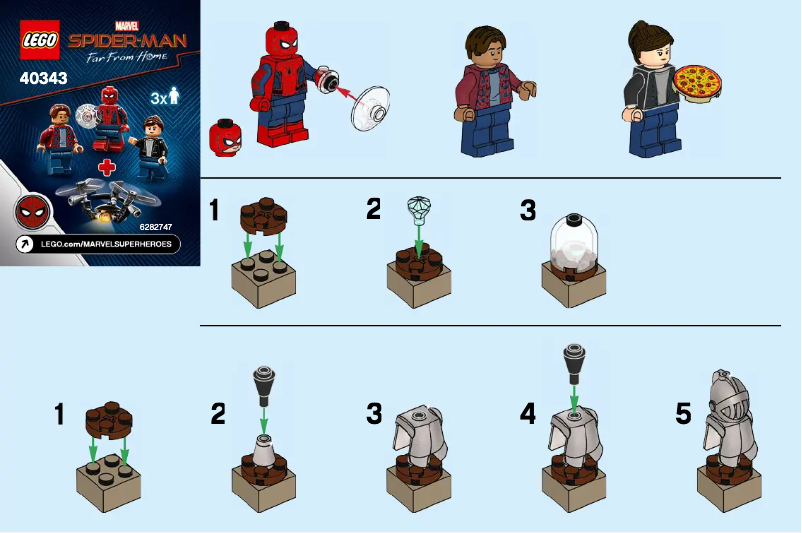 LEGO
MARVEL
SPIDER-MAN
Far From Home
40343
3x
6282747
LEGO.com/MARVELSUPERHEROES

1
2
3

1
2
3
4
5