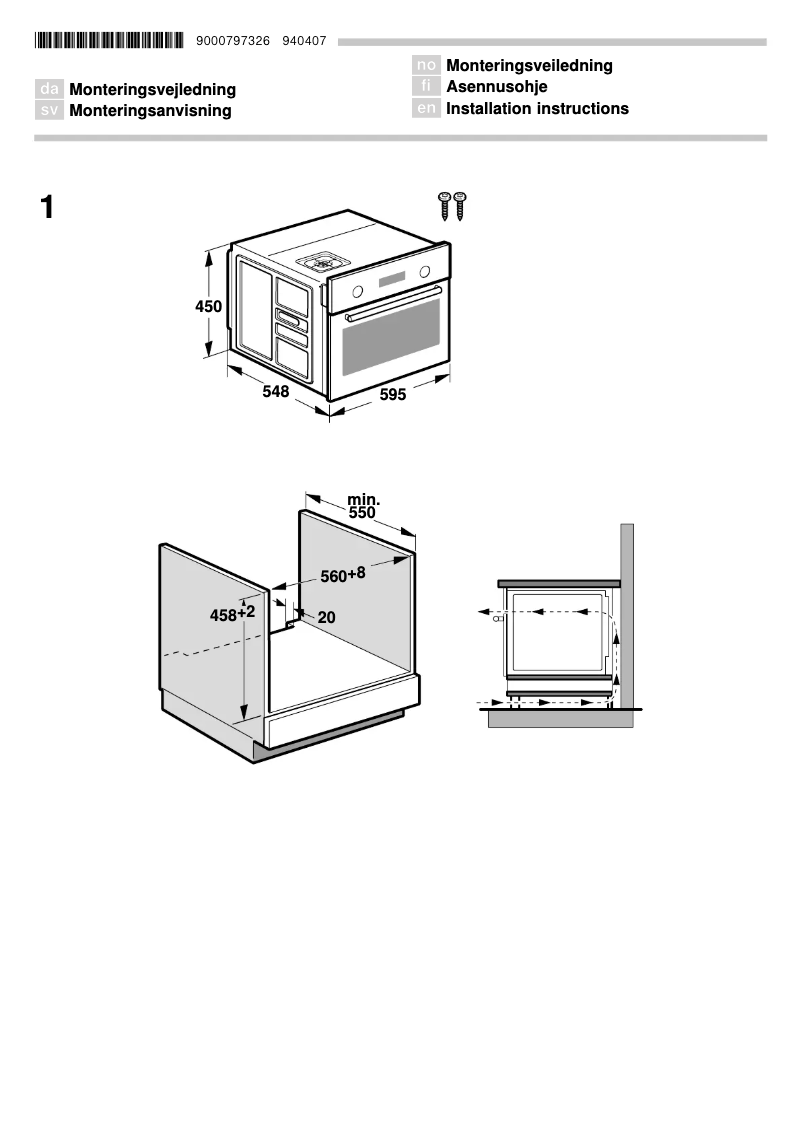 9000797326 940407

da Monteringsvejledning
sv Monteringsanvisning

no Monteringsveiledning
fi Asennusohje
en Installation instructions

1

450
548
595

min. 550
$560^{+8}$
$458^{+2}$
20