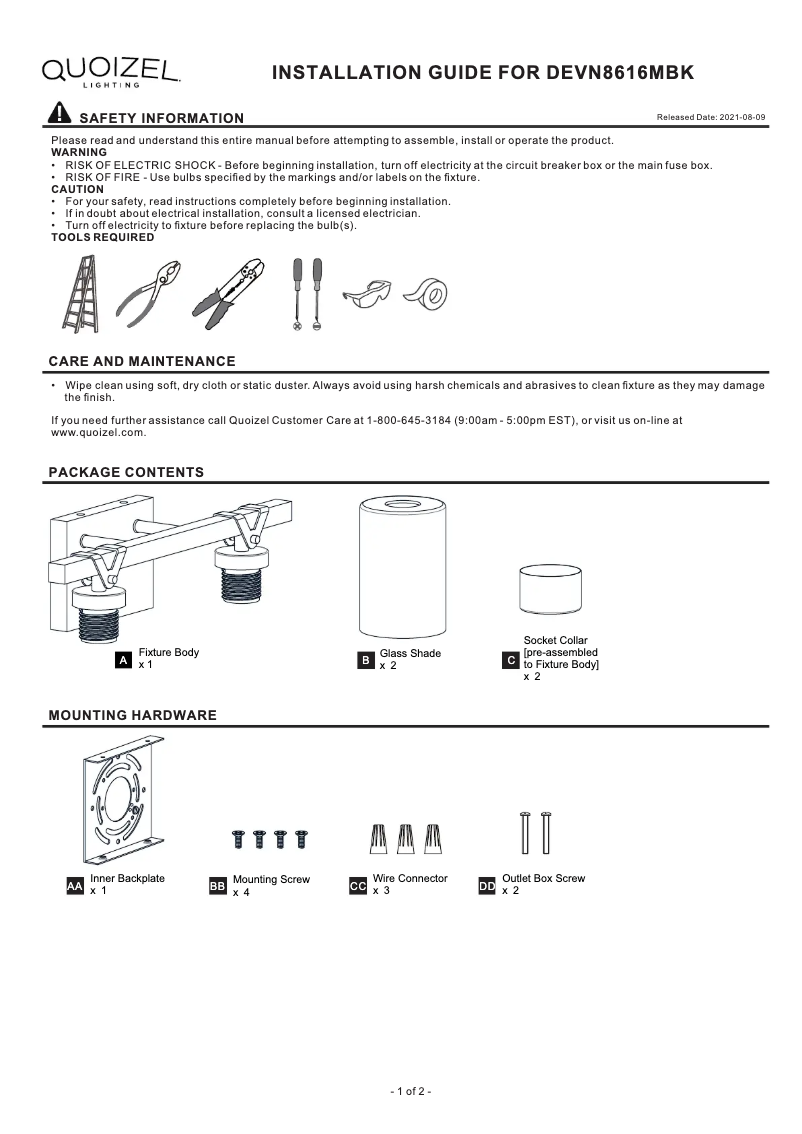 QUOIZEL LIGHTING

INSTALLATION GUIDE FOR DEVN8616MBK

SAFETY INFORMATION

Released Date: 2021-08-09

Please read and understand this entire manual before attempting to assemble, install or operate the product.
WARNING
• RISK OF ELECTRIC SHOCK - Before beginning installation, turn off electricity at the circuit breaker box or the main fuse box.
• RISK OF FIRE - Use bulbs specified by the markings and/or labels on the fixture.
CAUTION
• For your safety, read instructions completely before beginning installation.
• If in doubt about electrical installation, consult a licensed electrician.
• Turn off electricity to fixture before replacing the bulb(s).
TOOLS REQUIRED

CARE AND MAINTENANCE

• Wipe clean using soft, dry cloth or static duster. Always avoid using harsh chemicals and abrasives to clean fixture as they may damage the finish.

If you need further assistance call Quoizel Customer Care at 1-800-645-3184 (9:00am - 5:00pm EST), or visit us on-line at www.quoizel.com.

PACKAGE CONTENTS

A Fixture Body x 1

B Glass Shade x 2

C Socket Collar [pre-assembled to Fixture Body] x 2

MOUNTING HARDWARE

AA Inner Backplate x 1

BB Mounting Screw x 4

CC Wire Connector x 3

DD Outlet Box Screw x 2

- 1 of 2 -