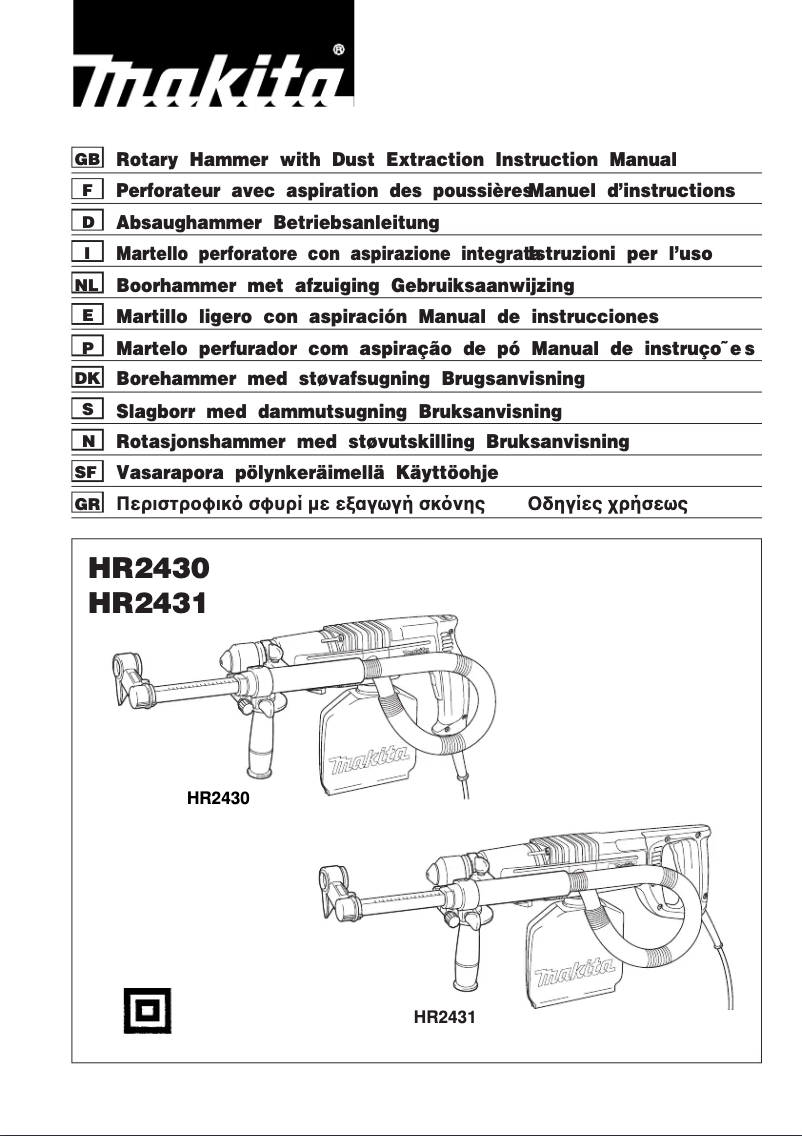 makita®

GB Rotary Hammer with Dust Extraction Instruction Manual
F Perforateur avec aspiration des poussières Manuel d'instructions
D Absaughammer Betriebsanleitung
I Martello perforatore con aspirazione integrata Istruzioni per l'uso
NL Boorhammer met afzuiging Gebruiksaanwijzing
E Martillo ligero con aspiración Manual de instrucciones
P Martelo perfurador com aspiração de pó Manual de instruço˜es
DK Borehammer med støvafsugning Brugsanvisning
S Slagborr med dammutsugning Bruksanvisning
N Rotasjonshammer med støvutskilling Bruksanvisning
SF Vasarapora pölynkeräimellä Käyttöohje
GR Περιστροφικό σφυρί με εξαγωγή σκόνης Οδηγίες χρήσεως

HR2430
HR2431

makita

HR2430

makita

HR2431