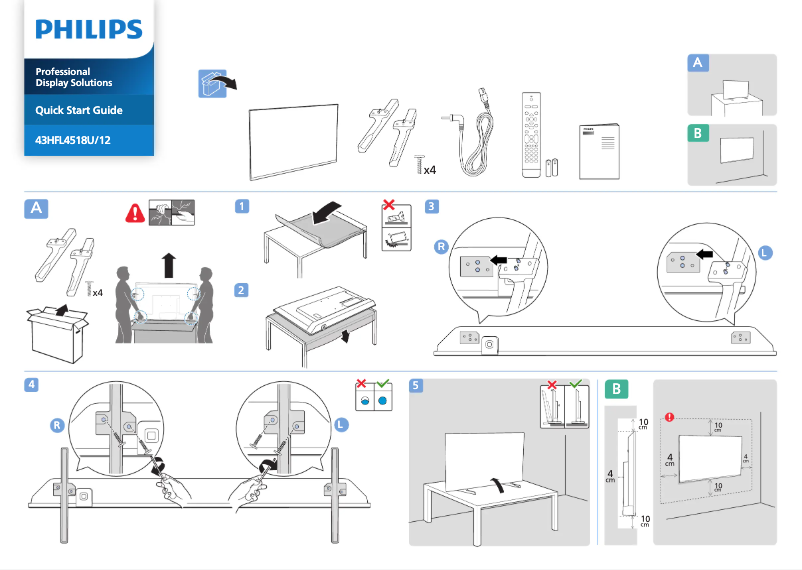 PHILIPS

Professional Display Solutions

Quick Start Guide

43HFL4518U/12

x4

A

B

A

x4

1

2

3

R

L

4

R

L

5

B

10 cm

4 cm

10 cm

10 cm

4 cm

4 cm

10 cm