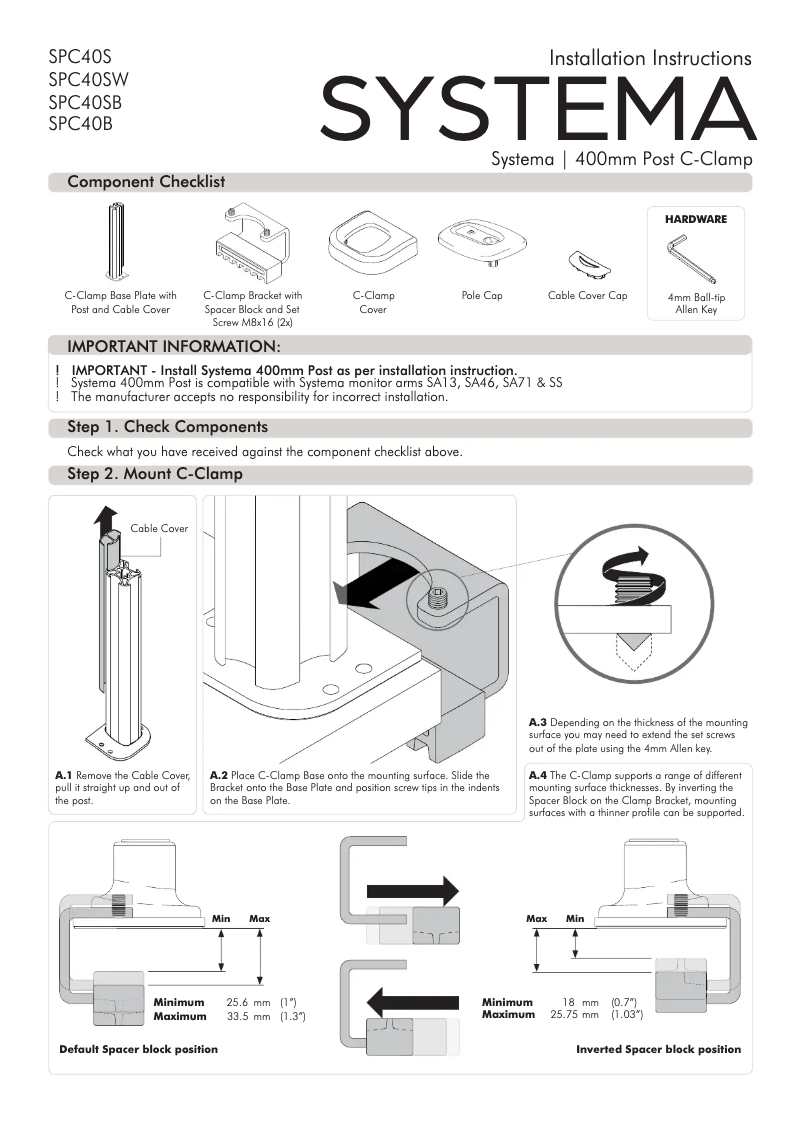 SPC40S
SPC40SW
SPC40SB
SPC40B

Installation Instructions
SYSTEMA
Systema | 400mm Post C-Clamp

Component Checklist

C-Clamp Base Plate with Post and Cable Cover
C-Clamp Bracket with Spacer Block and Set Screw M8x16 (2x)
C-Clamp Cover
Pole Cap
Cable Cover Cap
HARDWARE
4mm Ball-tip Allen Key

IMPORTANT INFORMATION:

! IMPORTANT - Install Systema 400mm Post as per installation instruction.
! Systema 400mm Post is compatible with Systema monitor arms SA13, SA46, SA71 & SS
! The manufacturer accepts no responsibility for incorrect installation.

Step 1. Check Components

Check what you have received against the component checklist above.

Step 2. Mount C-Clamp

Cable Cover

A.1 Remove the Cable Cover, pull it straight up and out of the post.

A.2 Place C-Clamp Base onto the mounting surface. Slide the Bracket onto the Base Plate and position screw tips in the indents on the Base Plate.

A.3 Depending on the thickness of the mounting surface you may need to extend the set screws out of the plate using the 4mm Allen key.

A.4 The C-Clamp supports a range of different mounting surface thicknesses. By inverting the Spacer Block on the Clamp Bracket, mounting surfaces with a thinner profile can be supported.

Min Max

Minimum 25.6 mm (1")
Maximum 33.5 mm (1.3")

Default Spacer block position

Max Min

Minimum 18 mm (0.7")
Maximum 25.75 mm (1.03")

Inverted Spacer block position