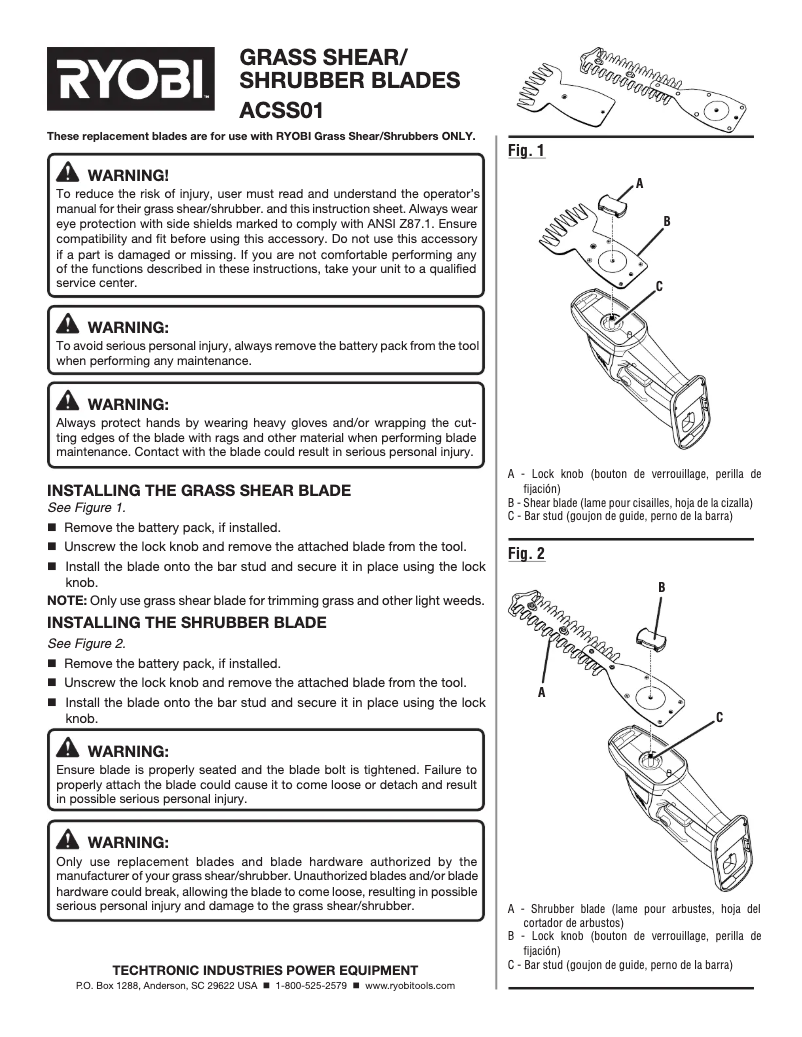 RYOBI

GRASS SHEAR/ SHRUBBER BLADES ACSS01

These replacement blades are for use with RYOBI Grass Shear/Shrubbers ONLY.

WARNING!
To reduce the risk of injury, user must read and understand the operator's manual for their grass shear/shrubber. and this instruction sheet. Always wear eye protection with side shields marked to comply with ANSI Z87.1. Ensure compatibility and fit before using this accessory. Do not use this accessory if a part is damaged or missing. If you are not comfortable performing any of the functions described in these instructions, take your unit to a qualified service center.

WARNING:
To avoid serious personal injury, always remove the battery pack from the tool when performing any maintenance.

WARNING:
Always protect hands by wearing heavy gloves and/or wrapping the cutting edges of the blade with rags and other material when performing blade maintenance. Contact with the blade could result in serious personal injury.

INSTALLING THE GRASS SHEAR BLADE
See Figure 1.
■ Remove the battery pack, if installed.
■ Unscrew the lock knob and remove the attached blade from the tool.
■ Install the blade onto the bar stud and secure it in place using the lock knob.
NOTE: Only use grass shear blade for trimming grass and other light weeds.

INSTALLING THE SHRUBBER BLADE
See Figure 2.
■ Remove the battery pack, if installed.
■ Unscrew the lock knob and remove the attached blade from the tool.
■ Install the blade onto the bar stud and secure it in place using the lock knob.

WARNING:
Ensure blade is properly seated and the blade bolt is tightened. Failure to properly attach the blade could cause it to come loose or detach and result in possible serious personal injury.

WARNING:
Only use replacement blades and blade hardware authorized by the manufacturer of your grass shear/shrubber. Unauthorized blades and/or blade hardware could break, allowing the blade to come loose, resulting in possible serious personal injury and damage to the grass shear/shrubber.

TECHTRONIC INDUSTRIES POWER EQUIPMENT
P.O. Box 1288, Anderson, SC 29622 USA ■ 1-800-525-2579 ■ www.ryobitools.com

Fig. 1
A
B
C

A - Lock knob (bouton de verrouillage, perilla de fijación)
B - Shear blade (lame pour cisailles, hoja de la cizalla)
C - Bar stud (goujon de guide, perno de la barra)

Fig. 2
B
A
C

A - Shrubber blade (lame pour arbustes, hoja del cortador de arbustos)
B - Lock knob (bouton de verrouillage, perilla de fijación)
C - Bar stud (goujon de guide, perno de la barra)