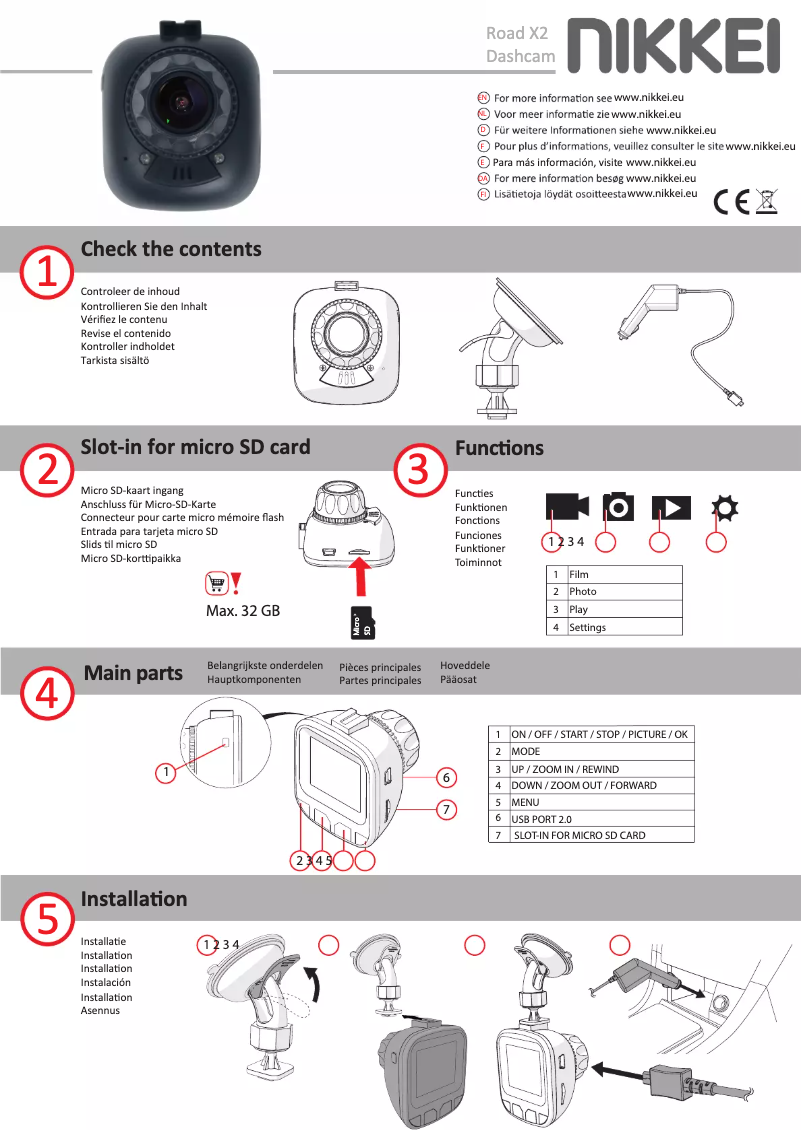 Road X2
Dashcam
NIKKEI

EN For more information see www.nikkei.eu
NL Voor meer informatie zie www.nikkei.eu
D Für weitere Informationen siehe www.nikkei.eu
F Pour plus d'informations, veuillez consulter le site www.nikkei.eu
E Para más información, visite www.nikkei.eu
DA For mere information besøg www.nikkei.eu
FI Lisätietoja löydät osoitteesta www.nikkei.eu

CE

1
Check the contents

Controleer de inhoud
Kontrollieren Sie den Inhalt
Vérifiez le contenu
Revise el contenido
Kontroller indholdet
Tarkista sisältö

2
Slot-in for micro SD card

Micro SD-kaart ingang
Anschluss für Micro-SD-Karte
Connecteur pour carte micro mémoire flash
Entrada para tarjeta micro SD
Slids til micro SD
Micro SD-korttipaikka

Max. 32 GB

Micro SD

3
Functions

Functies
Funktionen
Fonctions
Funciones
Funktioner
Toiminnot

1 2 3 4

| 1 | Film |
|---|---|
| 2 | Photo |
| 3 | Play |
| 4 | Settings |

4
Main parts

Belangrijkste onderdelen
Hauptkomponenten
Pièces principales
Partes principales
Hoveddele
Pääosat

1
6
7
2 3 4 5

| 1 | ON / OFF / START / STOP / PICTURE / OK |
|---|---|
| 2 | MODE |
| 3 | UP / ZOOM IN / REWIND |
| 4 | DOWN / ZOOM OUT / FORWARD |
| 5 | MENU |
| 6 | USB PORT 2.0 |
| 7 | SLOT-IN FOR MICRO SD CARD |

5
Installation

Installatie
Installation
Installation
Instalación
Installation
Asennus

1 2 3 4