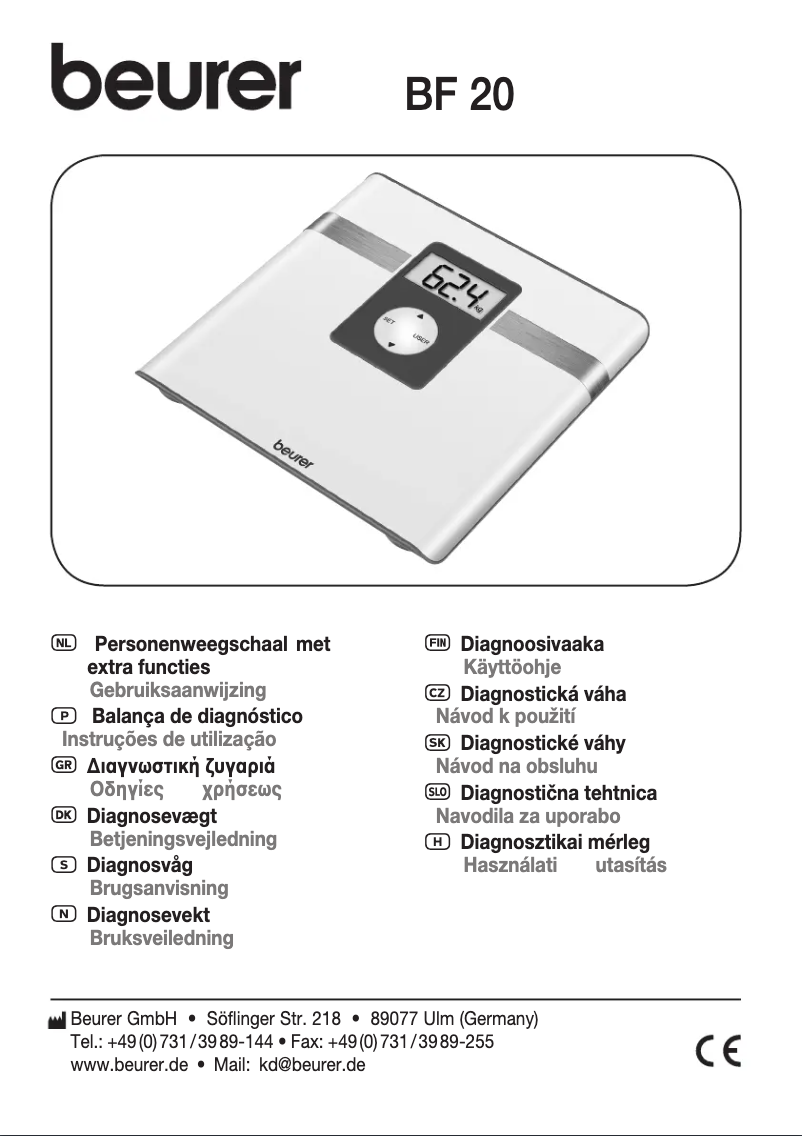 beurer BF 20

62.4 kg

SET USER

beurer

NL Personenweegschaal met extra functies
Gebruiksaanwijzing

P Balança de diagnóstico
Instruções de utilização

GR Διαγνωστική ζυγαριά
Οδηγίες χρήσεως

DK Diagnosevægt
Betjeningsvejledning

S Diagnosvåg
Brugsanvisning

N Diagnosevekt
Bruksveiledning

FIN Diagnoosivaaka
Käyttöohje

CZ Diagnostická váha
Návod k použití

SK Diagnostické váhy
Návod na obsluhu

SLO Diagnostična tehtnica
Navodila za uporabo

H Diagnosztikai mérleg
Használati utasítás

Beurer GmbH • Söflinger Str. 218 • 89077 Ulm (Germany)
Tel.: +49 (0) 731 / 39 89-144 • Fax: +49 (0) 731 / 39 89-255
www.beurer.de • Mail: kd@beurer.de

CE