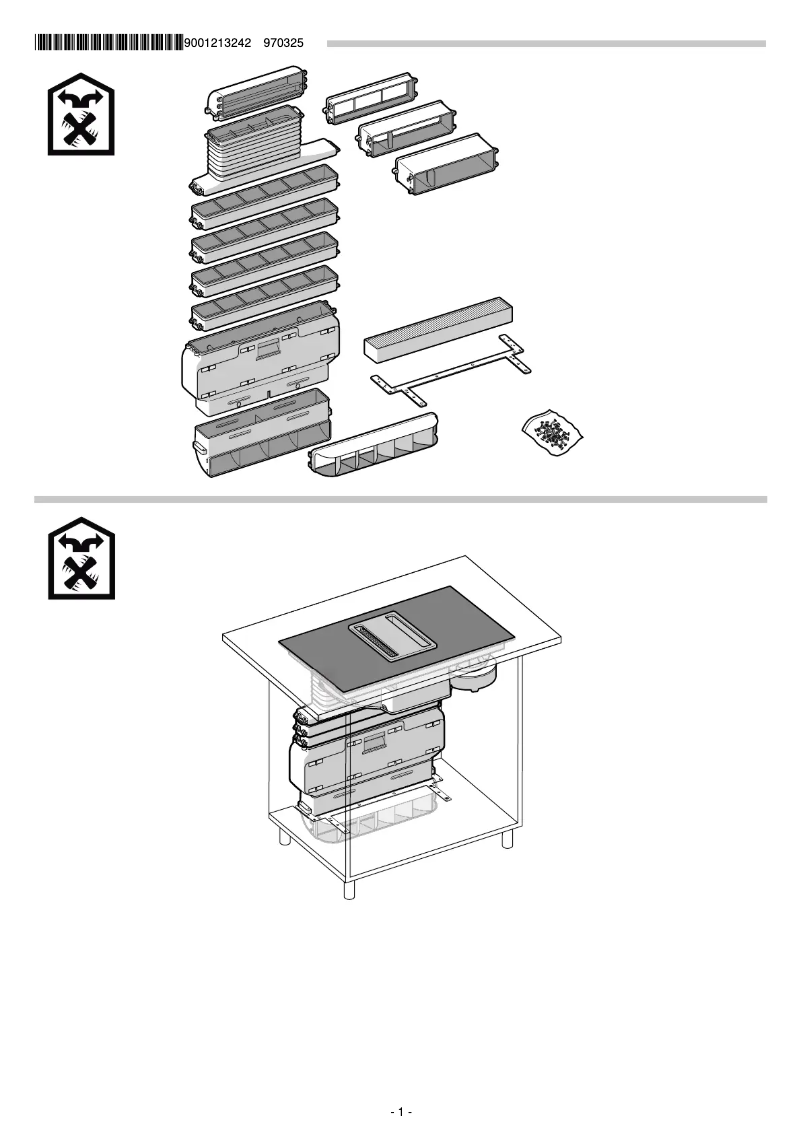 9001213242 970325

- 1 -