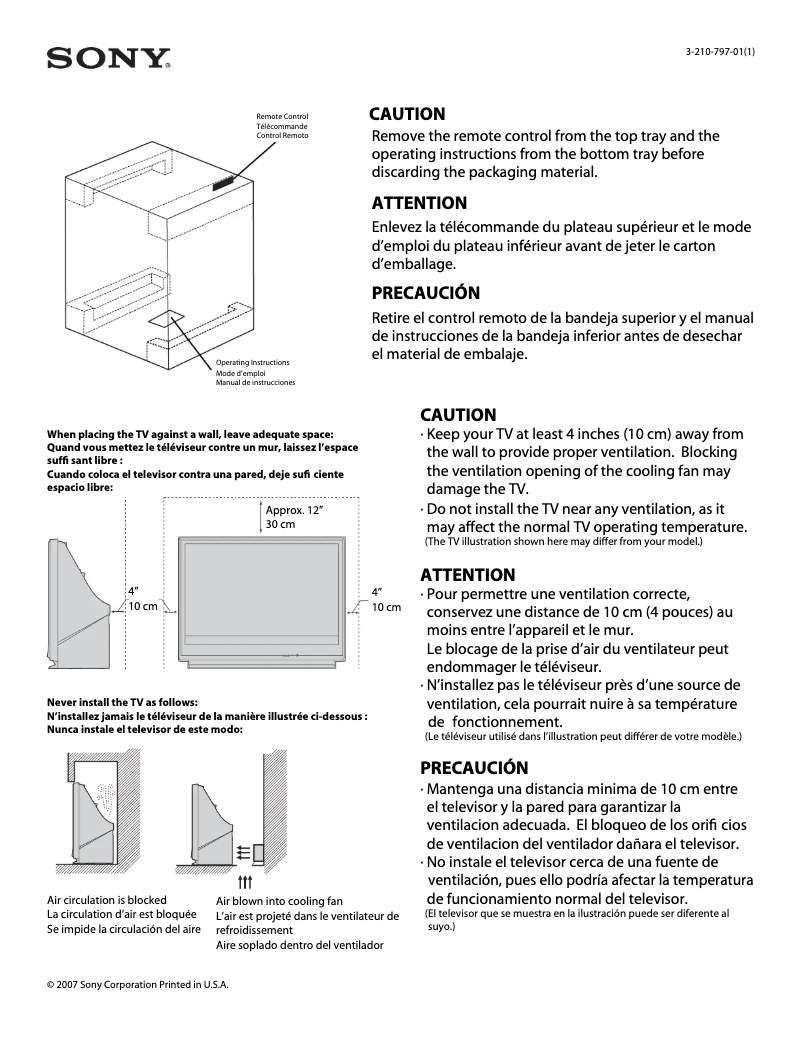 SONY

3-210-797-01(1)

Remote Control
Télécommande
Control Remoto

Operating Instructions
Mode d'emploi
Manual de instrucciones

CAUTION
Remove the remote control from the top tray and the operating instructions from the bottom tray before discarding the packaging material.

ATTENTION
Enlevez la télécommande du plateau supérieur et le mode d'emploi du plateau inférieur avant de jeter le carton d'emballage.

PRECAUCIÓN
Retire el control remoto de la bandeja superior y el manual de instrucciones de la bandeja inferior antes de desechar el material de embalaje.

When placing the TV against a wall, leave adequate space:
Quand vous mettez le téléviseur contre un mur, laissez l'espace suffi sant libre :
Cuando coloca el televisor contra una pared, deje sufi ciente espacio libre:

Approx. 12"
30 cm

4"
10 cm

4"
10 cm

Never install the TV as follows:
N'installez jamais le téléviseur de la manière illustrée ci-dessous :
Nunca instale el televisor de este modo:

Air circulation is blocked
La circulation d'air est bloquée
Se impide la circulación del aire

Air blown into cooling fan
L'air est projeté dans le ventilateur de refroidissement
Aire soplado dentro del ventilador

CAUTION
· Keep your TV at least 4 inches (10 cm) away from the wall to provide proper ventilation. Blocking the ventilation opening of the cooling fan may damage the TV.
· Do not install the TV near any ventilation, as it may affect the normal TV operating temperature.
(The TV illustration shown here may differ from your model.)

ATTENTION
· Pour permettre une ventilation correcte, conservez une distance de 10 cm (4 pouces) au moins entre l'appareil et le mur.
Le blocage de la prise d'air du ventilateur peut endommager le téléviseur.
· N'installez pas le téléviseur près d'une source de ventilation, cela pourrait nuire à sa température de fonctionnement.
(Le téléviseur utilisé dans l'illustration peut différer de votre modèle.)

PRECAUCIÓN
· Mantenga una distancia minima de 10 cm entre el televisor y la pared para garantizar la ventilacion adecuada. El bloqueo de los orifi cios de ventilacion del ventilador dañara el televisor.
· No instale el televisor cerca de una fuente de ventilación, pues ello podría afectar la temperatura de funcionamiento normal del televisor.
(El televisor que se muestra en la ilustración puede ser diferente al suyo.)

© 2007 Sony Corporation Printed in U.S.A.