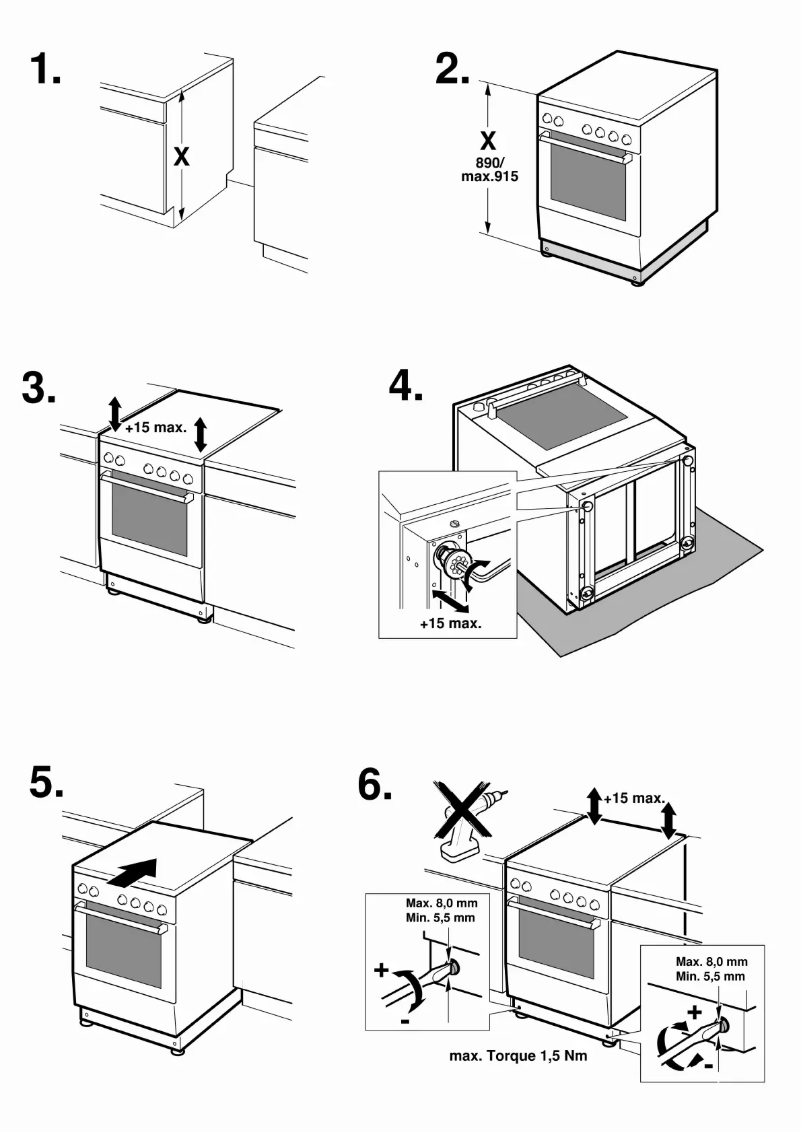 1.

X

2.

X
890/
max.915

3.

+15 max.

4.

+15 max.

5.

6.

+15 max.

Max. 8,0 mm
Min. 5,5 mm

+
-

Max. 8,0 mm
Min. 5,5 mm

+
-

max. Torque 1,5 Nm