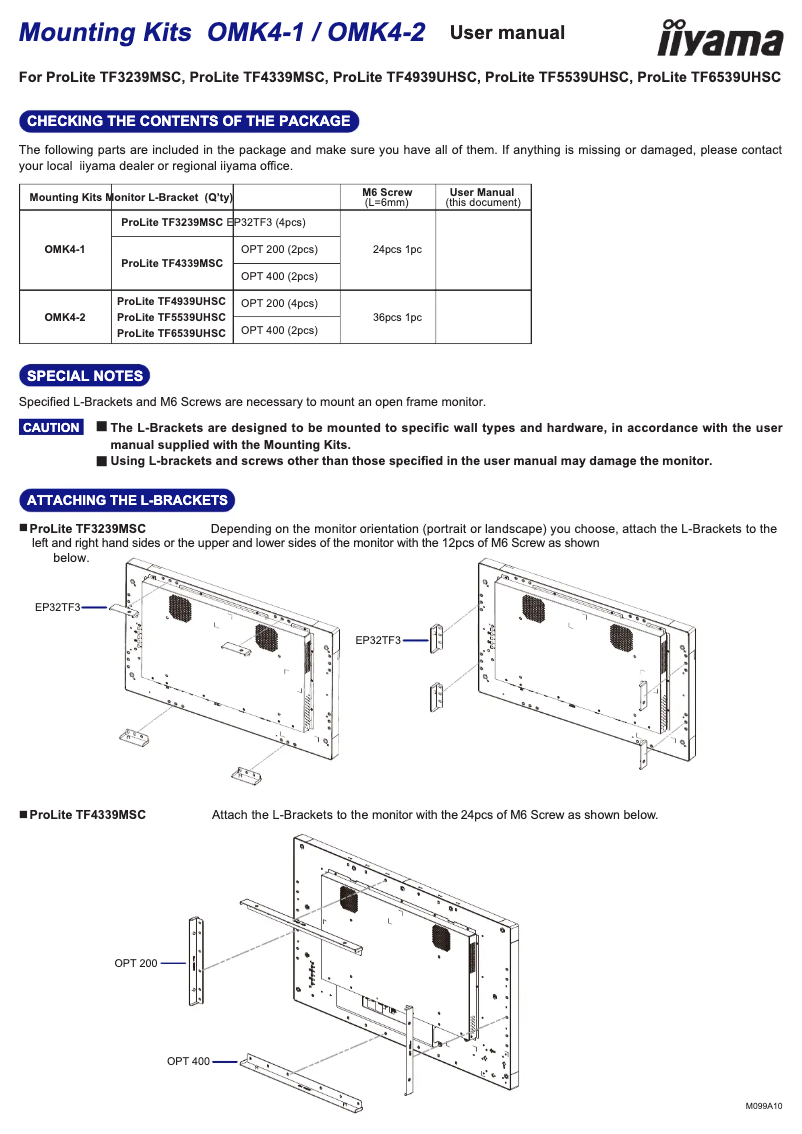 Mounting Kits OMK4-1 / OMK4-2 User manual

iiyama

For ProLite TF3239MSC, ProLite TF4339MSC, ProLite TF4939UHSC, ProLite TF5539UHSC, ProLite TF6539UHSC

CHECKING THE CONTENTS OF THE PACKAGE

The following parts are included in the package and make sure you have all of them. If anything is missing or damaged, please contact your local iiyama dealer or regional iiyama office.

| Mounting Kits | Monitor | L-Bracket (Q'ty) | M6 Screw (L=6mm) | User Manual (this document) |
|---|---|---|---|---|
| OMK4-1 | ProLite TF3239MSC | EP32TF3 (4pcs) | 24pcs | 1pc |
| | ProLite TF4339MSC | OPT 200 (2pcs) | | |
| | | OPT 400 (2pcs) | | |
| OMK4-2 | ProLite TF4939UHSC ProLite TF5539UHSC ProLite TF6539UHSC | OPT 200 (4pcs) | 36pcs | 1pc |
| | | OPT 400 (2pcs) | | |

SPECIAL NOTES

Specified L-Brackets and M6 Screws are necessary to mount an open frame monitor.

CAUTION ■ The L-Brackets are designed to be mounted to specific wall types and hardware, in accordance with the user manual supplied with the Mounting Kits.
■ Using L-brackets and screws other than those specified in the user manual may damage the monitor.

ATTACHING THE L-BRACKETS

■ ProLite TF3239MSC Depending on the monitor orientation (portrait or landscape) you choose, attach the L-Brackets to the left and right hand sides or the upper and lower sides of the monitor with the 12pcs of M6 Screw as shown below.

EP32TF3

EP32TF3

■ ProLite TF4339MSC Attach the L-Brackets to the monitor with the 24pcs of M6 Screw as shown below.

OPT 200

OPT 400

M099A10