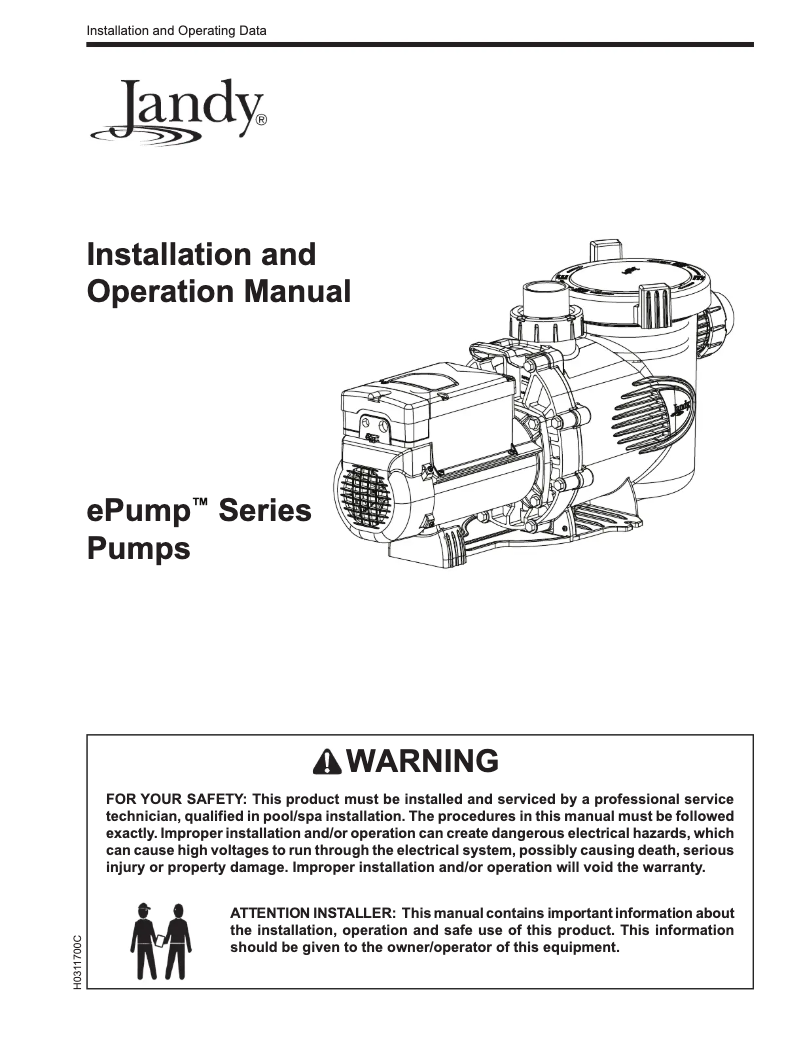 Installation and Operating Data

Jandy®

Installation and Operation Manual

ePump™ Series Pumps

WARNING

FOR YOUR SAFETY: This product must be installed and serviced by a professional service technician, qualified in pool/spa installation. The procedures in this manual must be followed exactly. Improper installation and/or operation can create dangerous electrical hazards, which can cause high voltages to run through the electrical system, possibly causing death, serious injury or property damage. Improper installation and/or operation will void the warranty.

ATTENTION INSTALLER: This manual contains important information about the installation, operation and safe use of this product. This information should be given to the owner/operator of this equipment.

H0311700C