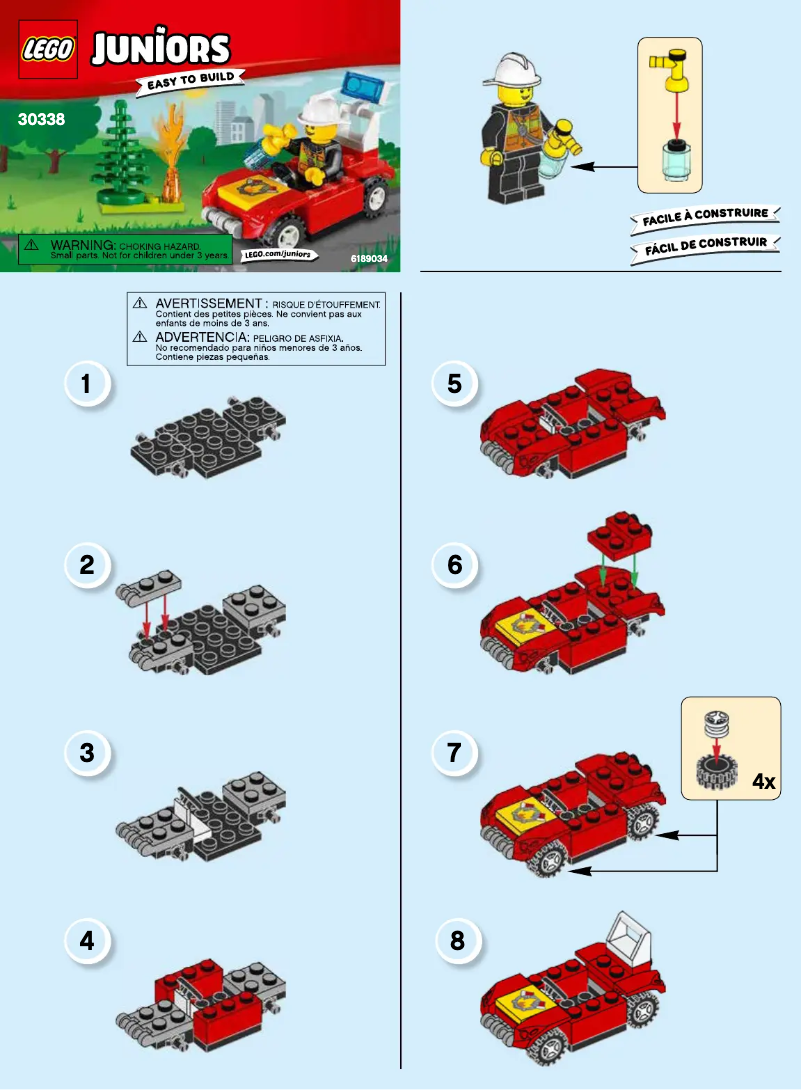 LEGO JUNIORS
EASY TO BUILD
30338

⚠ WARNING: CHOKING HAZARD.
Small parts. Not for children under 3 years.
LEGO.com/juniors
6189034

FACILE À CONSTRUIRE
FÁCIL DE CONSTRUIR

⚠ AVERTISSEMENT : RISQUE D'ÉTOUFFEMENT.
Contient des petites pièces. Ne convient pas aux enfants de moins de 3 ans.
⚠ ADVERTENCIA: PELIGRO DE ASFIXIA.
No recomendado para niños menores de 3 años.
Contiene piezas pequeñas.

1

2

3

4

5

6

7

4x

8