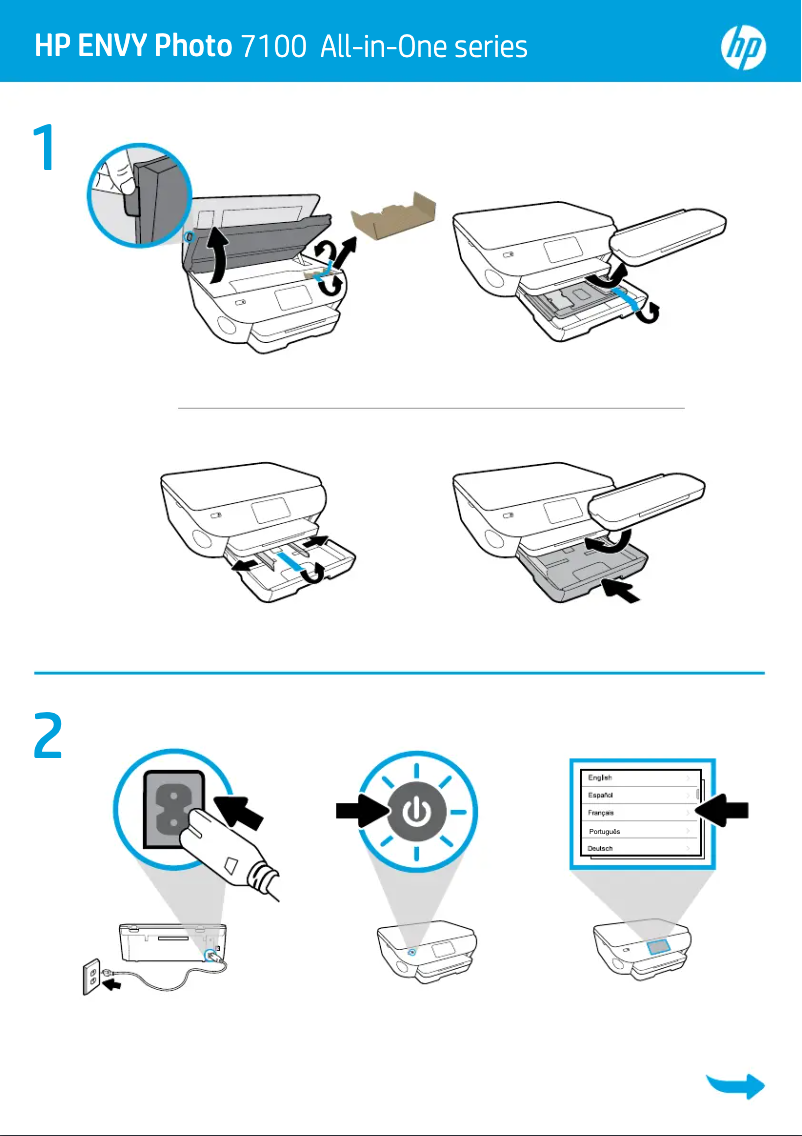 HP ENVY Photo 7100 All-in-One series

hp

1

2

English
Español
Français
Português
Deutsch