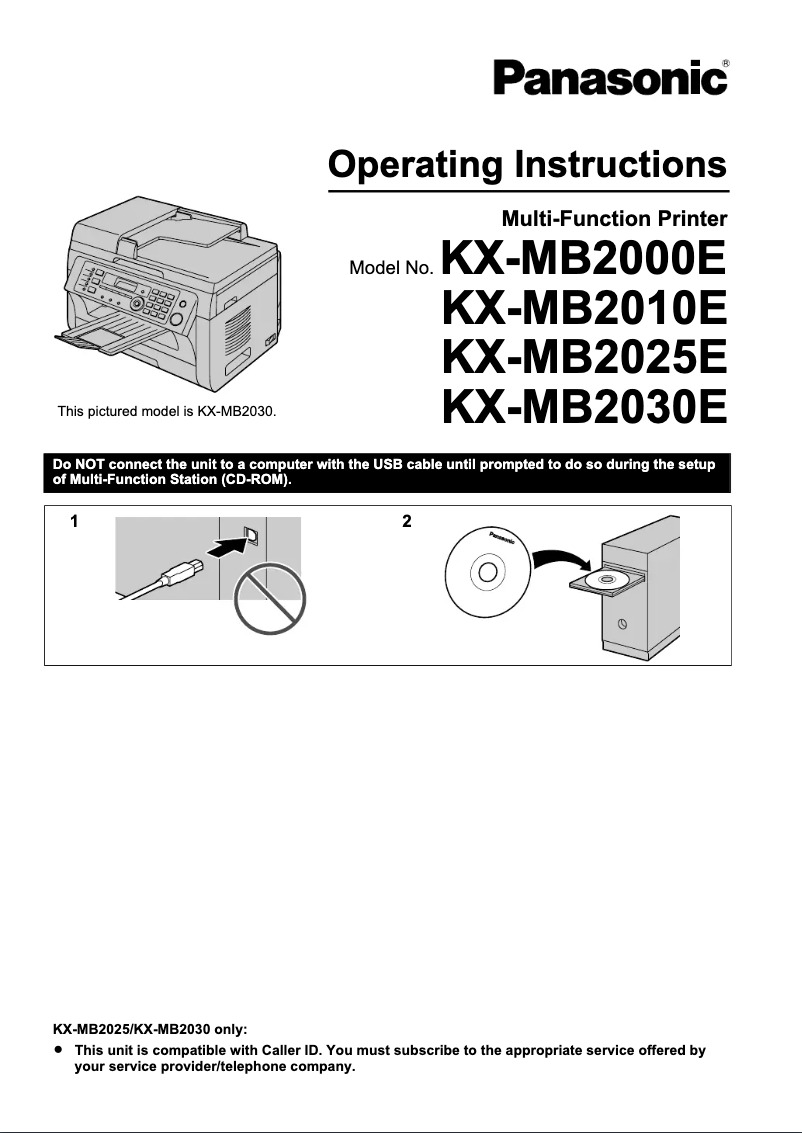 Panasonic®

Operating Instructions

Multi-Function Printer

Model No. KX-MB2000E
KX-MB2010E
KX-MB2025E
KX-MB2030E

This pictured model is KX-MB2030.

Do NOT connect the unit to a computer with the USB cable until prompted to do so during the setup of Multi-Function Station (CD-ROM).

1

2

Panasonic

KX-MB2025/KX-MB2030 only:

● This unit is compatible with Caller ID. You must subscribe to the appropriate service offered by your service provider/telephone company.