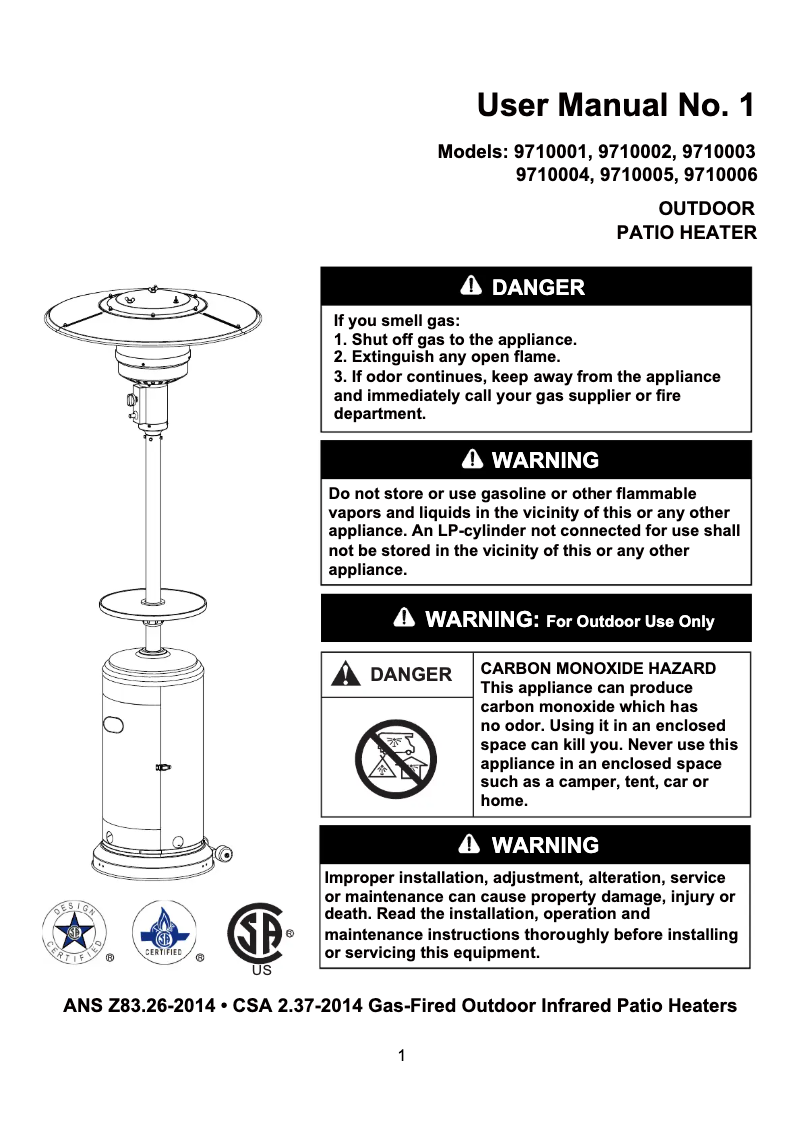 User Manual No. 1

Models: 9710001, 9710002, 9710003
9710004, 9710005, 9710006

OUTDOOR
PATIO HEATER

DANGER

If you smell gas:
1. Shut off gas to the appliance.
2. Extinguish any open flame.
3. If odor continues, keep away from the appliance and immediately call your gas supplier or fire department.

WARNING

Do not store or use gasoline or other flammable vapors and liquids in the vicinity of this or any other appliance. An LP-cylinder not connected for use shall not be stored in the vicinity of this or any other appliance.

WARNING: For Outdoor Use Only

DANGER

CARBON MONOXIDE HAZARD
This appliance can produce carbon monoxide which has no odor. Using it in an enclosed space can kill you. Never use this appliance in an enclosed space such as a camper, tent, car or home.

WARNING

Improper installation, adjustment, alteration, service or maintenance can cause property damage, injury or death. Read the installation, operation and maintenance instructions thoroughly before installing or servicing this equipment.

DESIGN CERTIFIED ®

CERTIFIED ®

SA ®
US

ANS Z83.26-2014 • CSA 2.37-2014 Gas-Fired Outdoor Infrared Patio Heaters

1