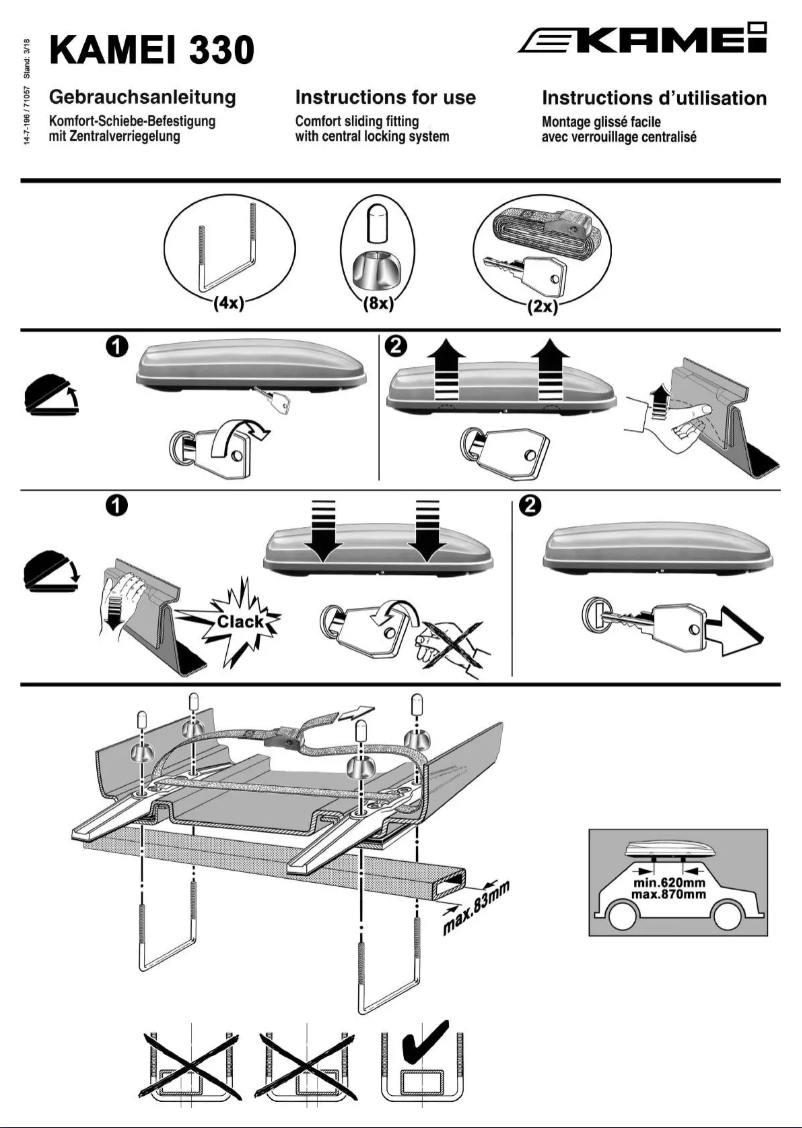 14-7-196 / 71057 Stand: 3/18

KAMEI 330

KAMEI

Gebrauchsanleitung
Komfort-Schiebe-Befestigung mit Zentralverriegelung

Instructions for use
Comfort sliding fitting with central locking system

Instructions d'utilisation
Montage glissé facile avec verrouillage centralisé

(4x)

(8x)

(2x)

1

2

1

Clack

2

max.83mm

min.620mm
max.870mm