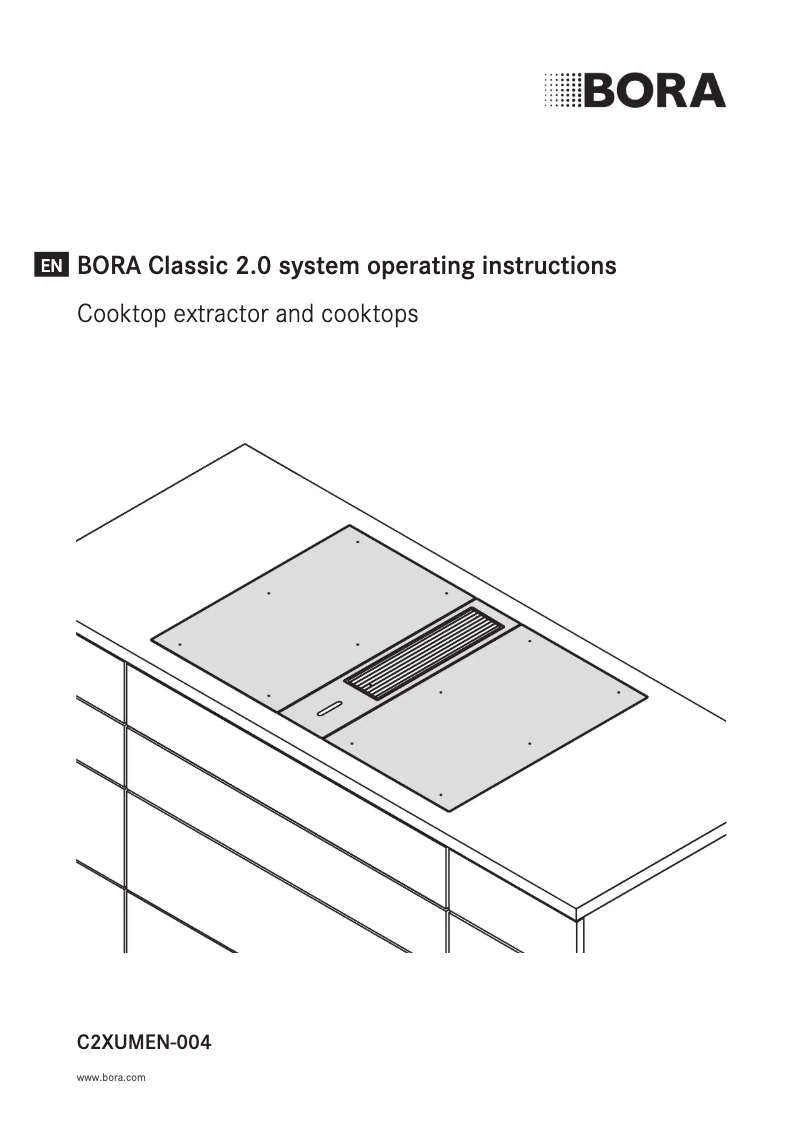 BORA

EN BORA Classic 2.0 system operating instructions

Cooktop extractor and cooktops

C2XUMEN-004

www.bora.com