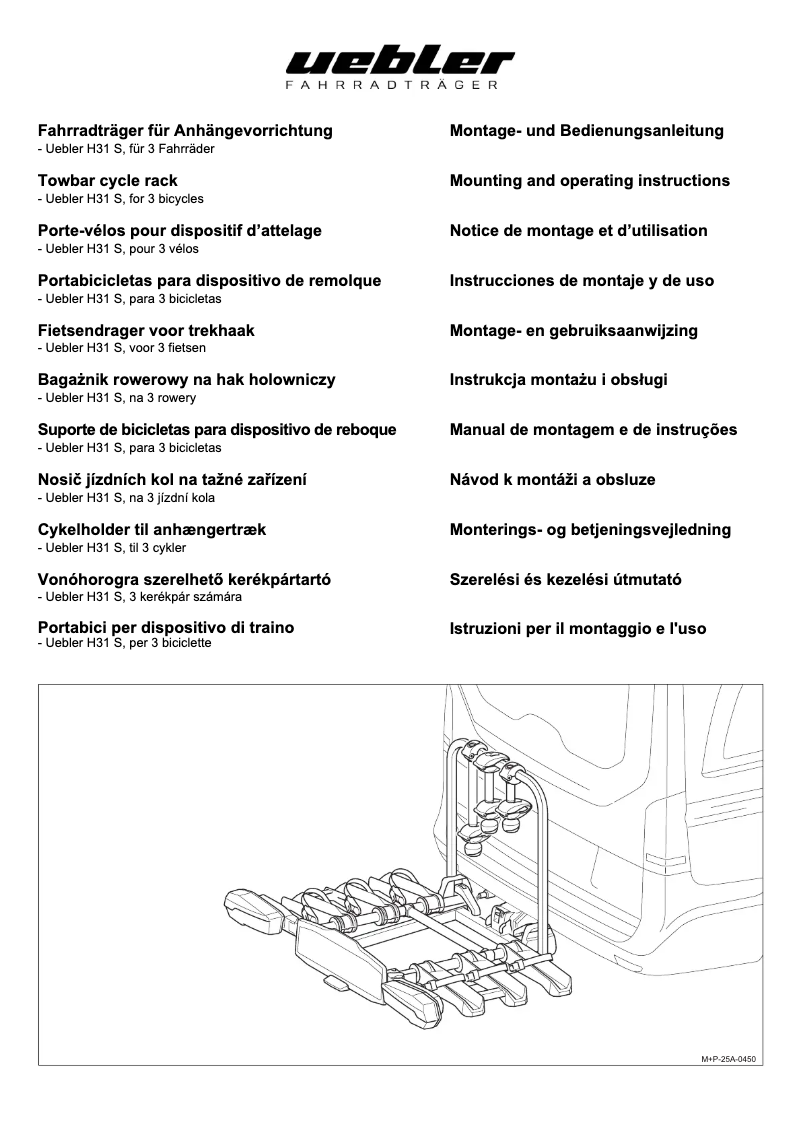 uebler
FAHRRADTRÄGER

Fahrradträger für Anhängevorrichtung
- Uebler H31 S, für 3 Fahrräder

Towbar cycle rack
- Uebler H31 S, for 3 bicycles

Porte-vélos pour dispositif d'attelage
- Uebler H31 S, pour 3 vélos

Portabicicletas para dispositivo de remolque
- Uebler H31 S, para 3 bicicletas

Fietsendrager voor trekhaak
- Uebler H31 S, voor 3 fietsen

Bagażnik rowerowy na hak holowniczy
- Uebler H31 S, na 3 rowery

Suporte de bicicletas para dispositivo de reboque
- Uebler H31 S, para 3 bicicletas

Nosič jízdních kol na tažné zařízení
- Uebler H31 S, na 3 jízdní kola

Cykelholder til anhængertræk
- Uebler H31 S, til 3 cykler

Vonóhorogra szerelhető kerékpártartó
- Uebler H31 S, 3 kerékpár számára

Portabici per dispositivo di traino
- Uebler H31 S, per 3 biciclette

Montage- und Bedienungsanleitung

Mounting and operating instructions

Notice de montage et d'utilisation

Instrucciones de montaje y de uso

Montage- en gebruiksaanwijzing

Instrukcja montażu i obsługi

Manual de montagem e de instruções

Návod k montáži a obsluze

Monterings- og betjeningsvejledning

Szerelési és kezelési útmutató

Istruzioni per il montaggio e l'uso

M+P-25A-0450