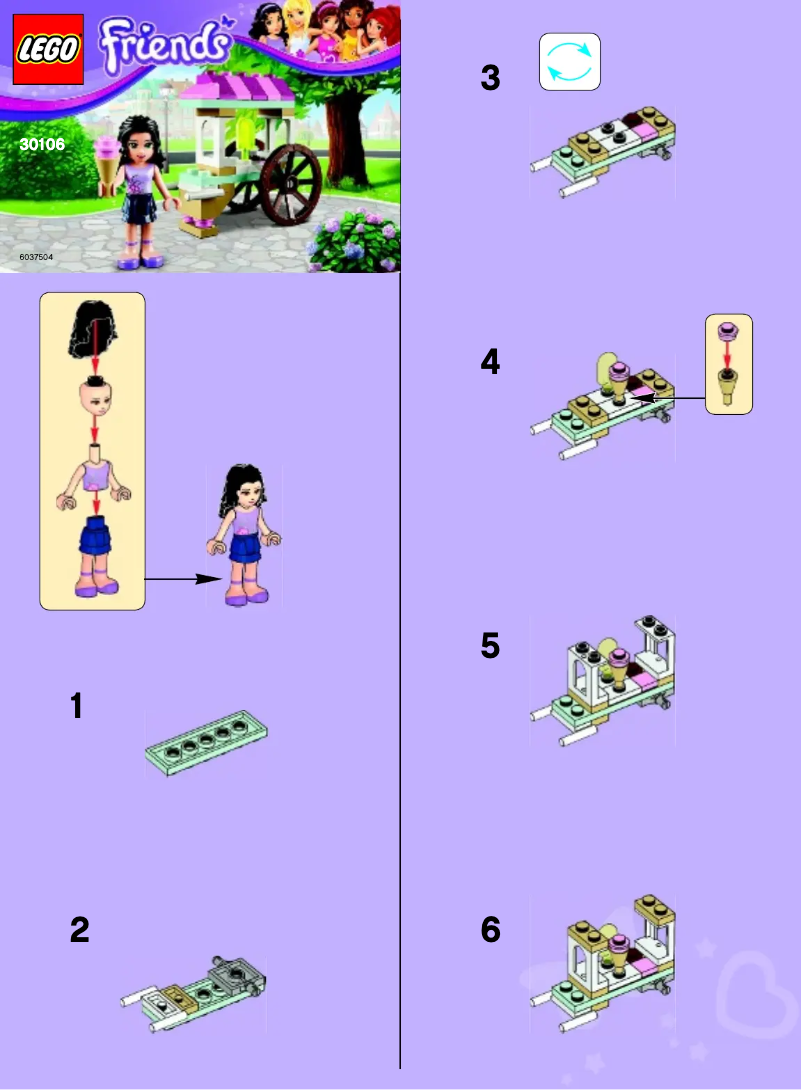 LEGO Friends

30106

6037504

1

2

3

4

5

6