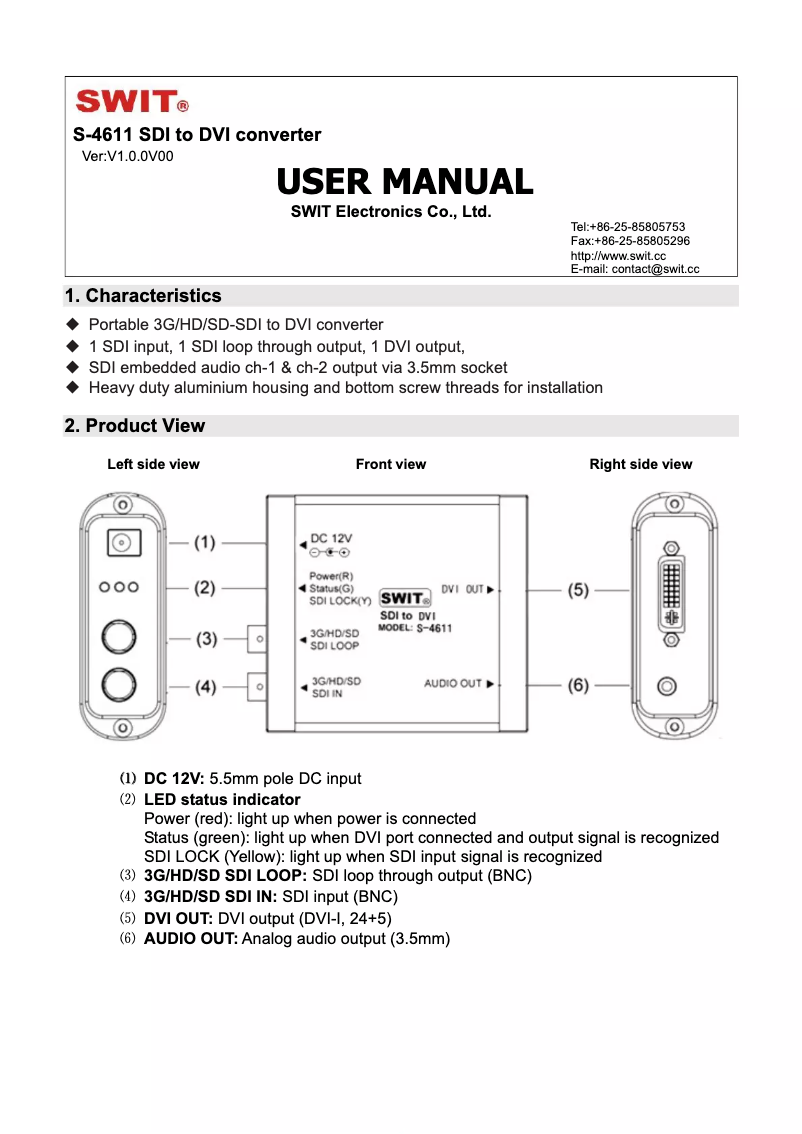 SWIT®

S-4611 SDI to DVI converter

Ver:V1.0.0V00

USER MANUAL

SWIT Electronics Co., Ltd.

Tel:+86-25-85805753
Fax:+86-25-85805296
http://www.swit.cc
E-mail: contact@swit.cc

1. Characteristics

◆ Portable 3G/HD/SD-SDI to DVI converter
◆ 1 SDI input, 1 SDI loop through output, 1 DVI output,
◆ SDI embedded audio ch-1 & ch-2 output via 3.5mm socket
◆ Heavy duty aluminium housing and bottom screw threads for installation

2. Product View

Left side view

Front view

Right side view

(1)

(2)

(3)

(4)

DC 12V

Power(R)
Status(G)
SDI LOCK(Y)

3G/HD/SD
SDI LOOP

3G/HD/SD
SDI IN

SWIT®
SDI to DVI
MODEL: S-4611

DVI OUT

AUDIO OUT

(5)

(6)

(1) DC 12V: 5.5mm pole DC input
(2) LED status indicator
Power (red): light up when power is connected
Status (green): light up when DVI port connected and output signal is recognized
SDI LOCK (Yellow): light up when SDI input signal is recognized
(3) 3G/HD/SD SDI LOOP: SDI loop through output (BNC)
(4) 3G/HD/SD SDI IN: SDI input (BNC)
(5) DVI OUT: DVI output (DVI-I, 24+5)
(6) AUDIO OUT: Analog audio output (3.5mm)