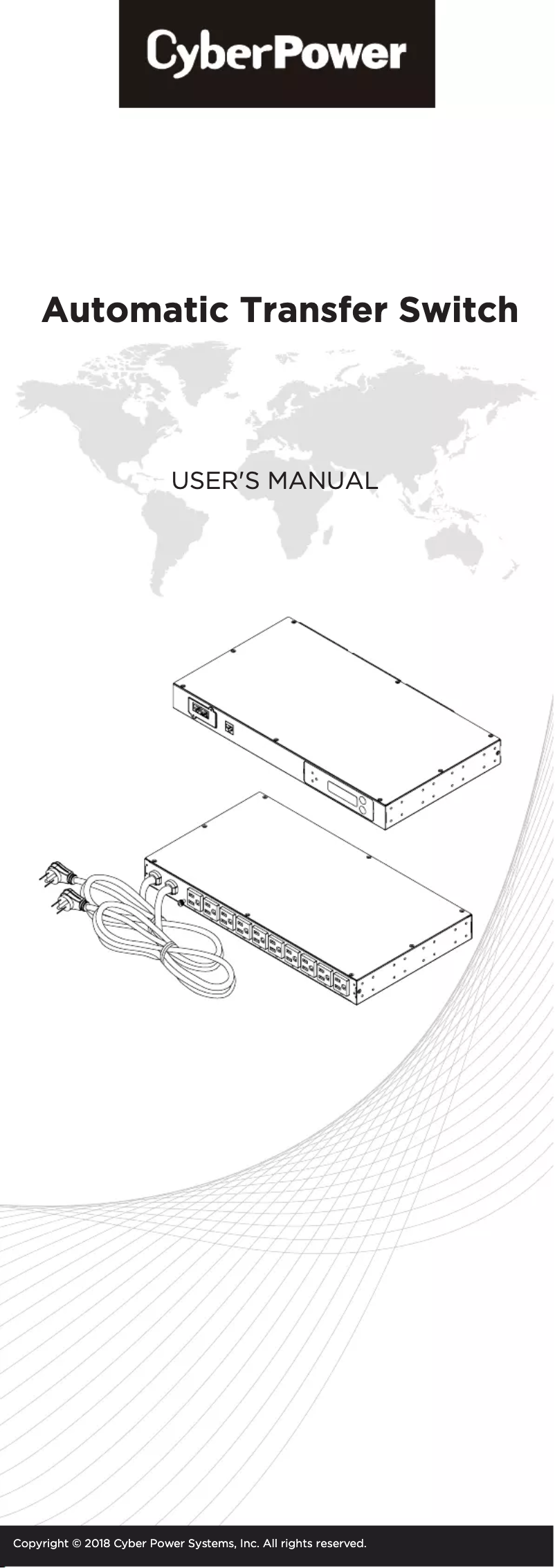 CyberPower

Automatic Transfer Switch

USER'S MANUAL

Copyright © 2018 Cyber Power Systems, Inc. All rights reserved.