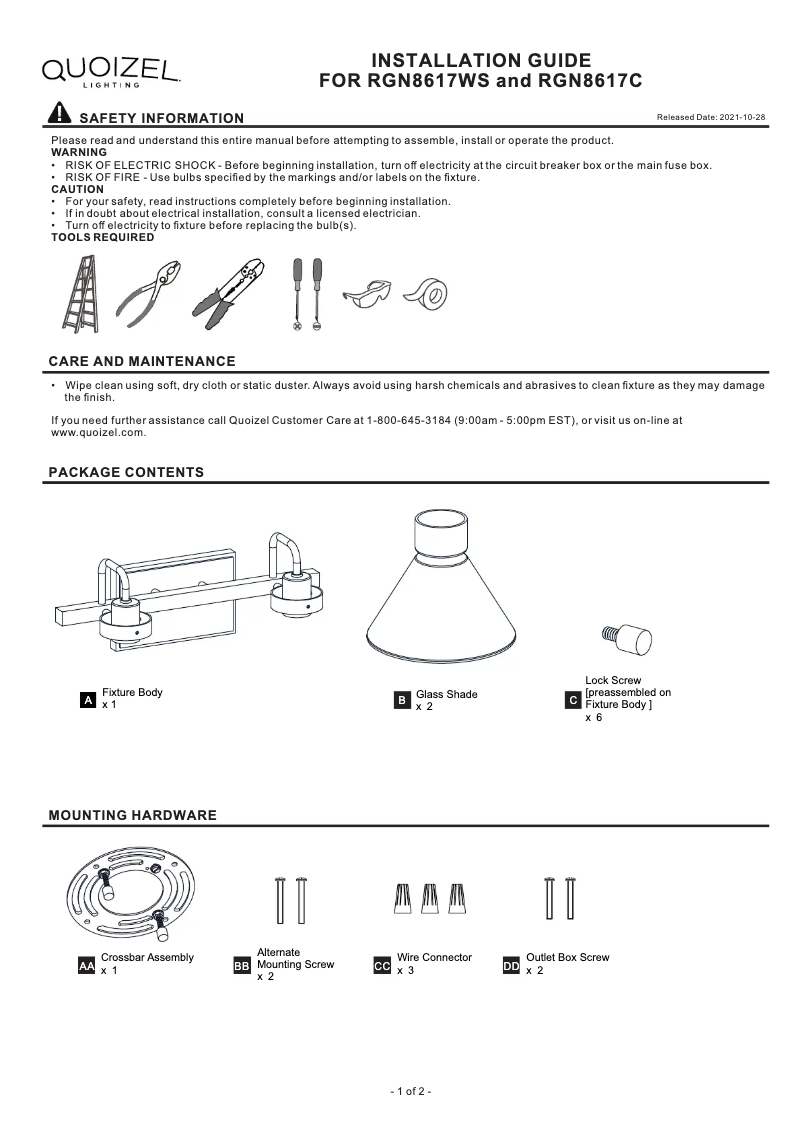 QUOIZEL LIGHTING

INSTALLATION GUIDE
FOR RGN8617WS and RGN8617C

SAFETY INFORMATION

Released Date: 2021-10-28

Please read and understand this entire manual before attempting to assemble, install or operate the product.
WARNING
• RISK OF ELECTRIC SHOCK - Before beginning installation, turn off electricity at the circuit breaker box or the main fuse box.
• RISK OF FIRE - Use bulbs specified by the markings and/or labels on the fixture.
CAUTION
• For your safety, read instructions completely before beginning installation.
• If in doubt about electrical installation, consult a licensed electrician.
• Turn off electricity to fixture before replacing the bulb(s).
TOOLS REQUIRED

CARE AND MAINTENANCE

• Wipe clean using soft, dry cloth or static duster. Always avoid using harsh chemicals and abrasives to clean fixture as they may damage the finish.

If you need further assistance call Quoizel Customer Care at 1-800-645-3184 (9:00am - 5:00pm EST), or visit us on-line at www.quoizel.com.

PACKAGE CONTENTS

A Fixture Body x 1

B Glass Shade x 2

C Lock Screw [preassembled on Fixture Body ] x 6

MOUNTING HARDWARE

AA Crossbar Assembly x 1

BB Alternate Mounting Screw x 2

CC Wire Connector x 3

DD Outlet Box Screw x 2

- 1 of 2 -