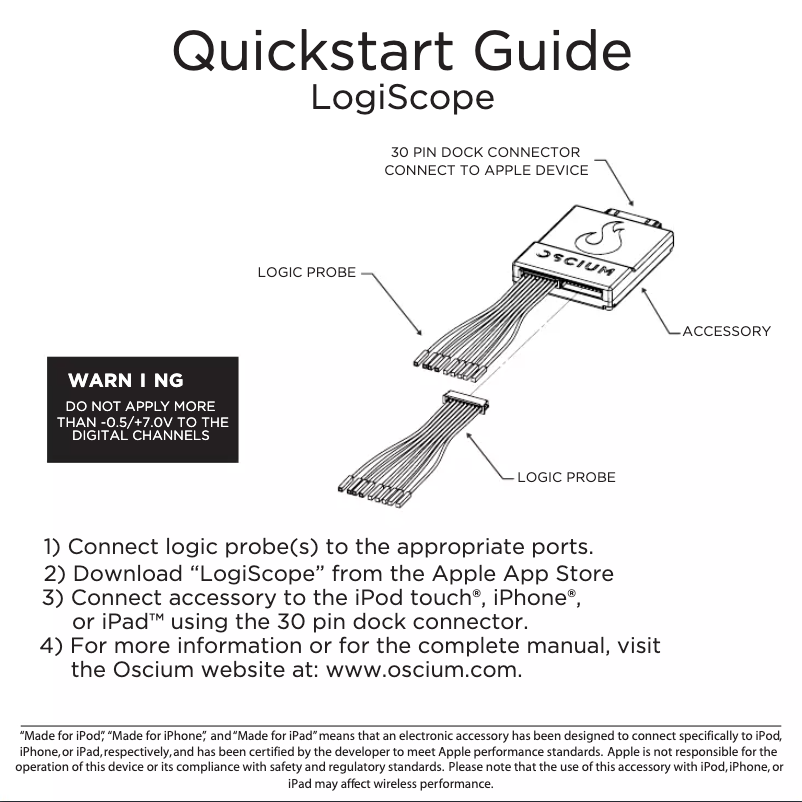 Quickstart Guide
LogiScope

30 PIN DOCK CONNECTOR
CONNECT TO APPLE DEVICE

OSCIUM

LOGIC PROBE

ACCESSORY

WARN I NG
DO NOT APPLY MORE THAN -0.5/+7.0V TO THE DIGITAL CHANNELS

LOGIC PROBE

1) Connect logic probe(s) to the appropriate ports.
2) Download “LogiScope” from the Apple App Store
3) Connect accessory to the iPod touch®, iPhone®, or iPad™ using the 30 pin dock connector.
4) For more information or for the complete manual, visit the Oscium website at: www.oscium.com.

“Made for iPod”, “Made for iPhone”, and “Made for iPad” means that an electronic accessory has been designed to connect specifically to iPod, iPhone, or iPad, respectively, and has been certified by the developer to meet Apple performance standards. Apple is not responsible for the operation of this device or its compliance with safety and regulatory standards. Please note that the use of this accessory with iPod, iPhone, or iPad may affect wireless performance.