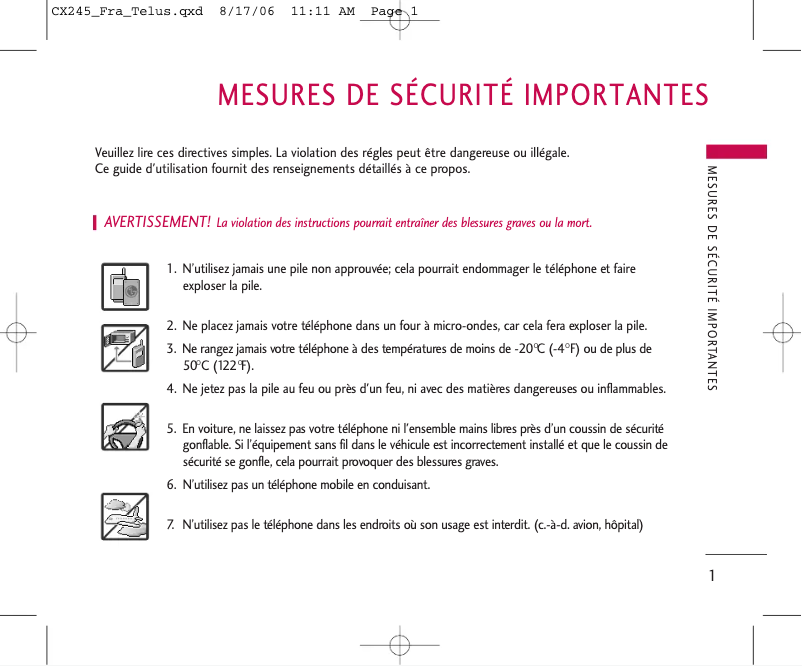 CX245_Fra_Telus.qxd 8/17/06 11:11 AM Page 1

MESURES DE SÉCURITÉ IMPORTANTES

Veuillez lire ces directives simples. La violation des régles peut être dangereuse ou illégale. Ce guide d'utilisation fournit des renseignements détaillés à ce propos.

AVERTISSEMENT! La violation des instructions pourrait entraîner des blessures graves ou la mort.

1. N'utilisez jamais une pile non approuvée; cela pourrait endommager le téléphone et faire exploser la pile.

2. Ne placez jamais votre téléphone dans un four à micro-ondes, car cela fera exploser la pile.

3. Ne rangez jamais votre téléphone à des températures de moins de -20°C (-4°F) ou de plus de 50°C (122°F).

4. Ne jetez pas la pile au feu ou près d'un feu, ni avec des matières dangereuses ou inflammables.

5. En voiture, ne laissez pas votre téléphone ni l'ensemble mains libres près d'un coussin de sécurité gonflable. Si l'équipement sans fil dans le véhicule est incorrectement installé et que le coussin de sécurité se gonfle, cela pourrait provoquer des blessures graves.

6. N'utilisez pas un téléphone mobile en conduisant.

7. N'utilisez pas le téléphone dans les endroits où son usage est interdit. (c.-à-d. avion, hôpital)

MESURES DE SÉCURITÉ IMPORTANTES

1