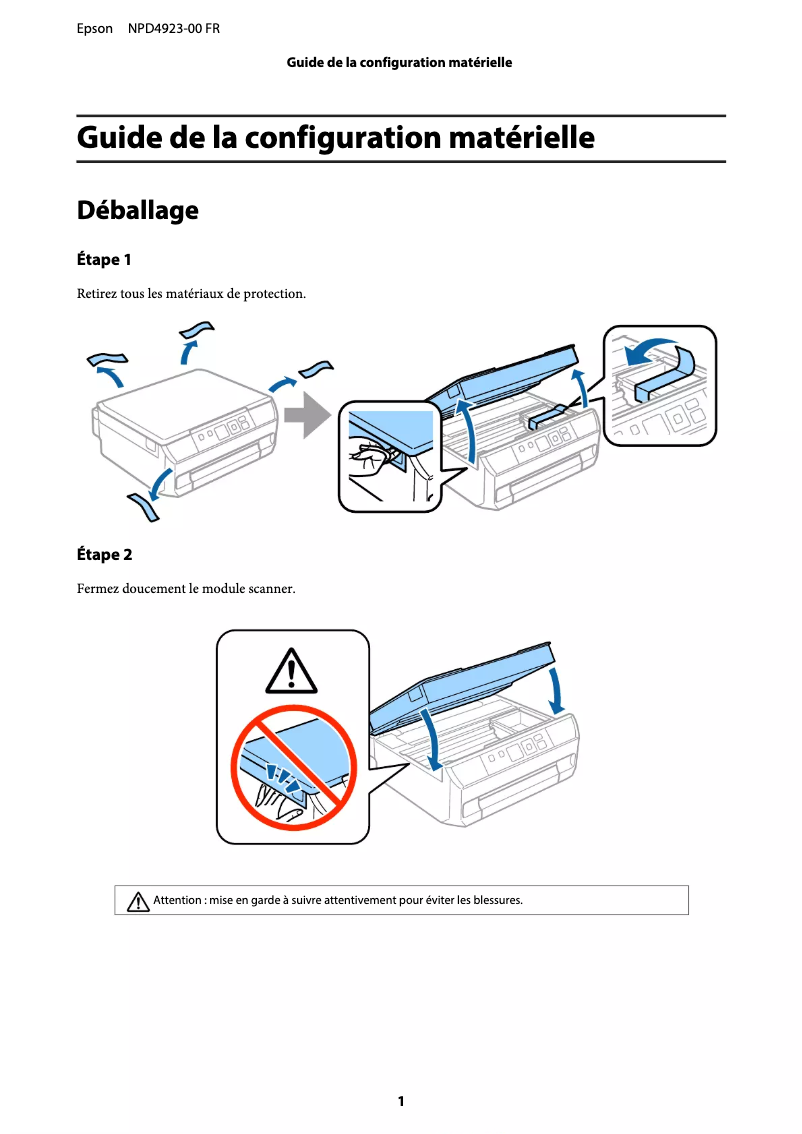 Epson NPD4923-00 FR

Guide de la configuration matérielle

Guide de la configuration matérielle

Déballage

Étape 1

Retirez tous les matériaux de protection.

Étape 2

Fermez doucement le module scanner.

Attention : mise en garde à suivre attentivement pour éviter les blessures.

1