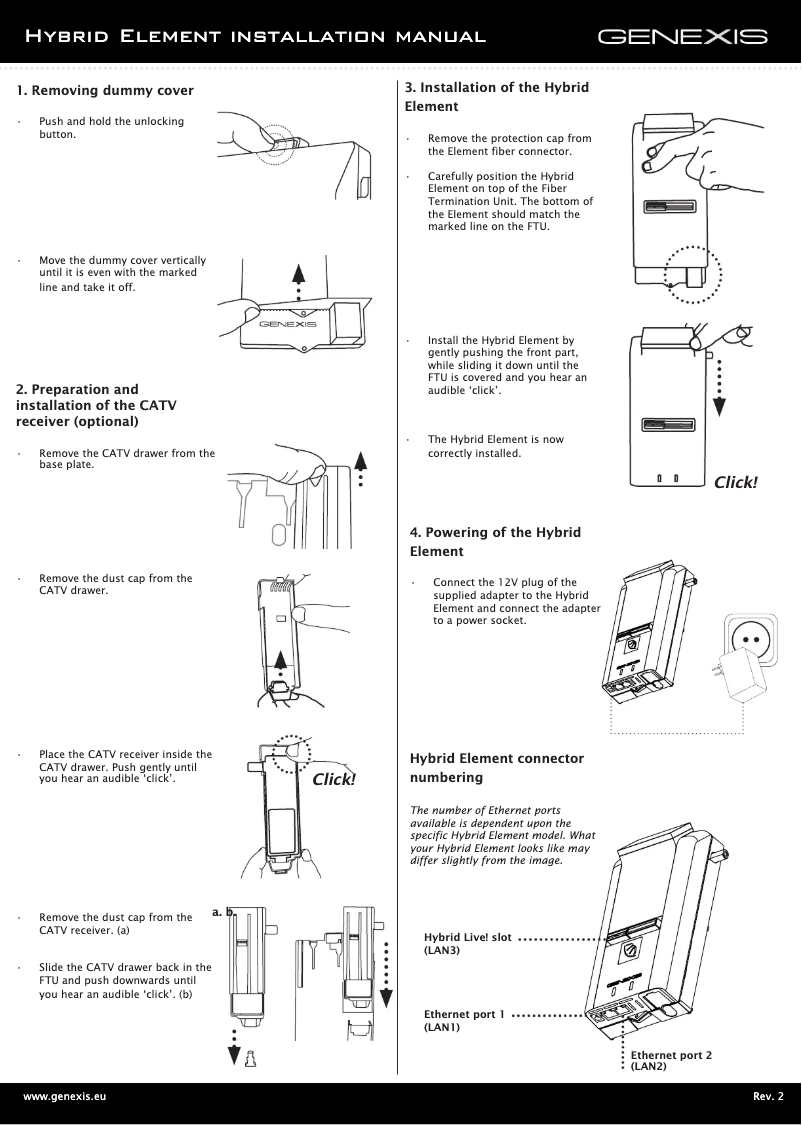 Hybrid Element installation manual

GENEXIS

1. Removing dummy cover

· Push and hold the unlocking button.

· Move the dummy cover vertically until it is even with the marked line and take it off.

GENEXIS

2. Preparation and installation of the CATV receiver (optional)

· Remove the CATV drawer from the base plate.

· Remove the dust cap from the CATV drawer.

· Place the CATV receiver inside the CATV drawer. Push gently until you hear an audible 'click'.

Click!

· Remove the dust cap from the CATV receiver. (a)

· Slide the CATV drawer back in the FTU and push downwards until you hear an audible 'click'. (b)

a. b.

3. Installation of the Hybrid Element

· Remove the protection cap from the Element fiber connector.

· Carefully position the Hybrid Element on top of the Fiber Termination Unit. The bottom of the Element should match the marked line on the FTU.

· Install the Hybrid Element by gently pushing the front part, while sliding it down until the FTU is covered and you hear an audible 'click'.

· The Hybrid Element is now correctly installed.

Click!

4. Powering of the Hybrid Element

· Connect the 12V plug of the supplied adapter to the Hybrid Element and connect the adapter to a power socket.

Hybrid Element connector numbering

The number of Ethernet ports available is dependent upon the specific Hybrid Element model. What your Hybrid Element looks like may differ slightly from the image.

Hybrid Live! slot (LAN3)

Ethernet port 1 (LAN1)

Ethernet port 2 (LAN2)

www.genexis.eu

Rev. 2