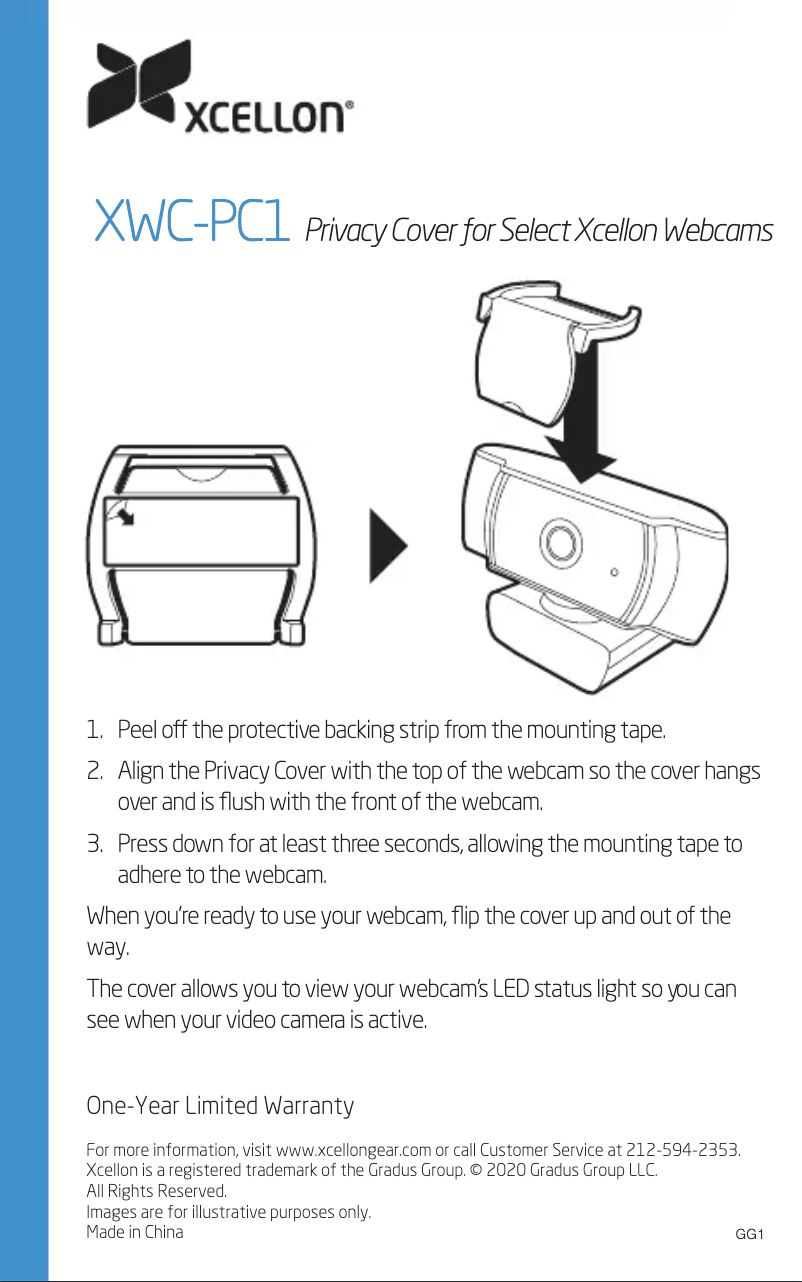 XCELLON®

XWC-PC1 Privacy Cover for Select Xcellon Webcams

1. Peel off the protective backing strip from the mounting tape.
2. Align the Privacy Cover with the top of the webcam so the cover hangs over and is flush with the front of the webcam.
3. Press down for at least three seconds, allowing the mounting tape to adhere to the webcam.

When you're ready to use your webcam, flip the cover up and out of the way.

The cover allows you to view your webcam's LED status light so you can see when your video camera is active.

One-Year Limited Warranty

For more information, visit www.xcellongear.com or call Customer Service at 212-594-2353.
Xcellon is a registered trademark of the Gradus Group. © 2020 Gradus Group LLC.
All Rights Reserved.
Images are for illustrative purposes only.
Made in China

GG1