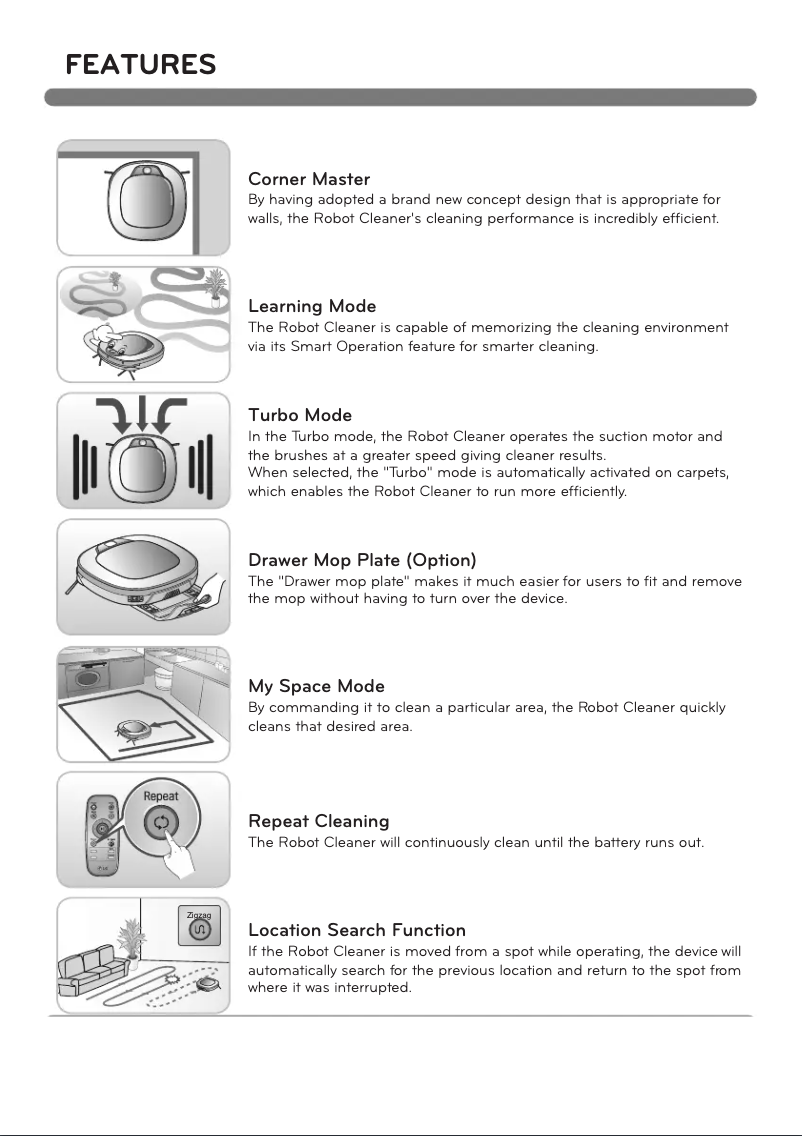 FEATURES

Corner Master
By having adopted a brand new concept design that is appropriate for walls, the Robot Cleaner's cleaning performance is incredibly efficient.

Learning Mode
The Robot Cleaner is capable of memorizing the cleaning environment via its Smart Operation feature for smarter cleaning.

Turbo Mode
In the Turbo mode, the Robot Cleaner operates the suction motor and the brushes at a greater speed giving cleaner results.
When selected, the "Turbo" mode is automatically activated on carpets, which enables the Robot Cleaner to run more efficiently.

Drawer Mop Plate (Option)
The "Drawer mop plate" makes it much easier for users to fit and remove the mop without having to turn over the device.

My Space Mode
By commanding it to clean a particular area, the Robot Cleaner quickly cleans that desired area.

Repeat

Repeat Cleaning
The Robot Cleaner will continuously clean until the battery runs out.

Zigzag

Location Search Function
If the Robot Cleaner is moved from a spot while operating, the device will automatically search for the previous location and return to the spot from where it was interrupted.