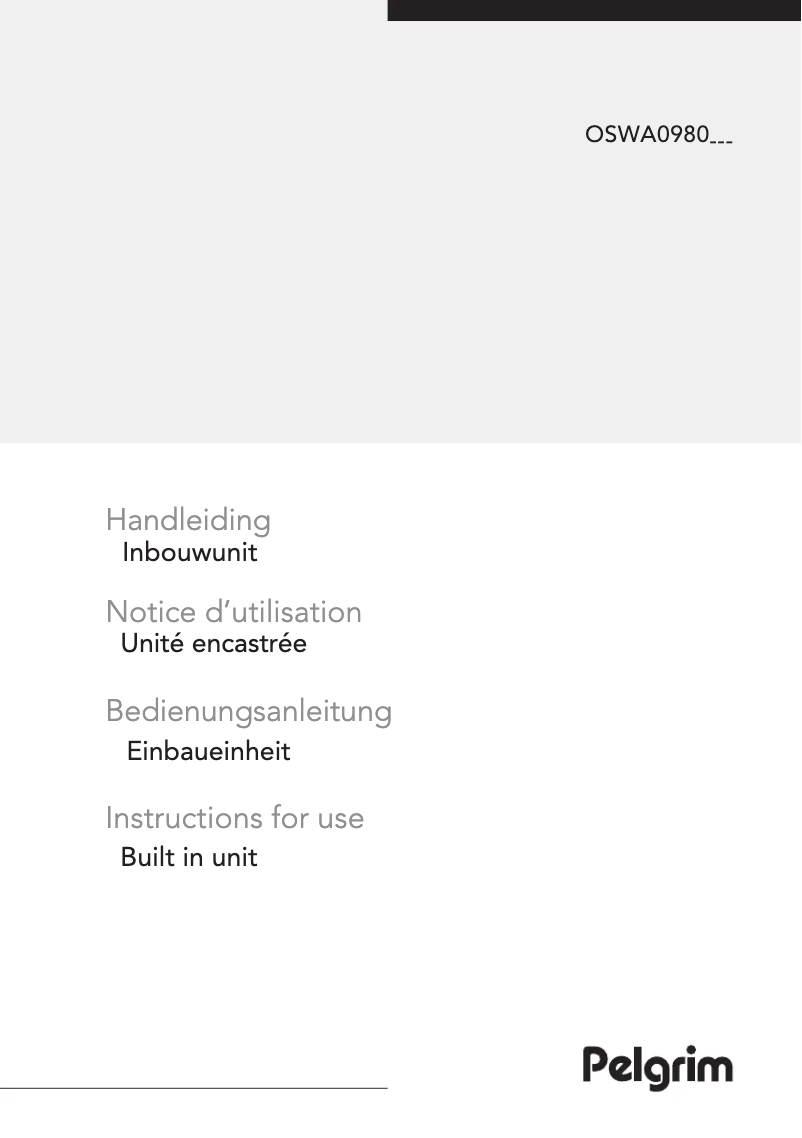 OSWA0980___

Handleiding
Inbouwunit

Notice d'utilisation
Unité encastrée

Bedienungsanleitung
Einbaueinheit

Instructions for use
Built in unit

Pelgrim