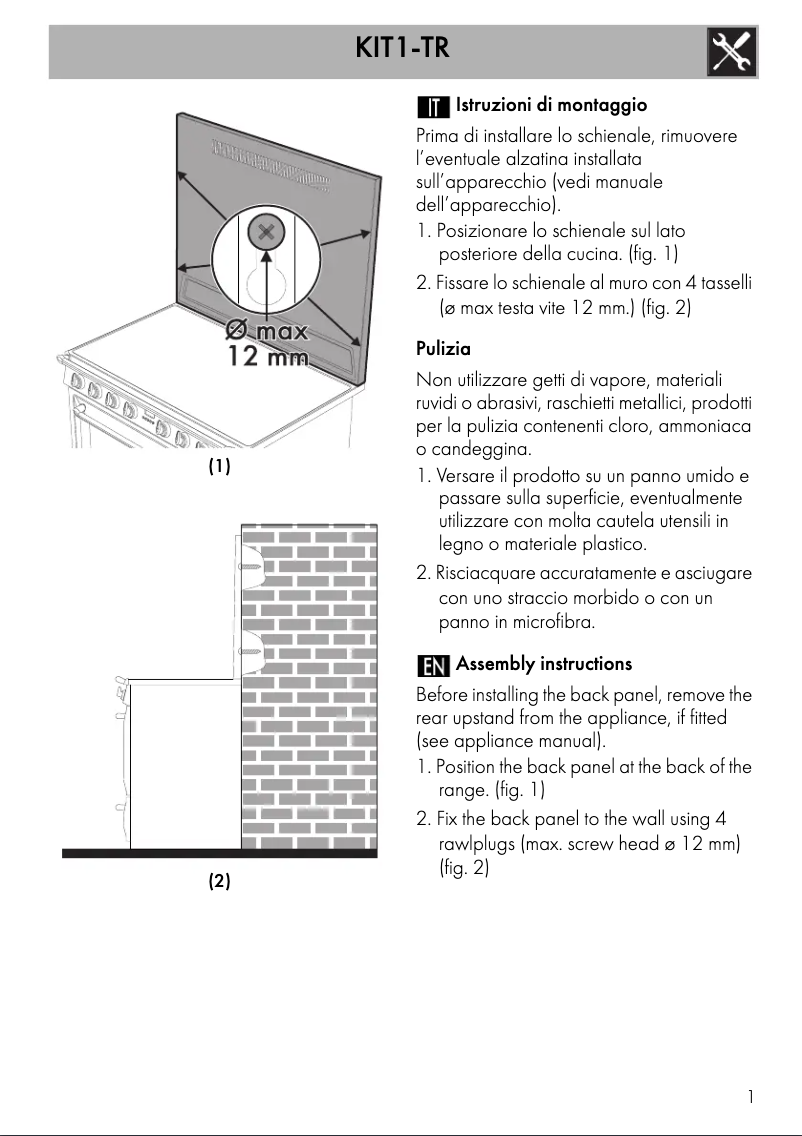 KIT1-TR

Ø max
12 mm

(1)

(2)

IT Istruzioni di montaggio

Prima di installare lo schienale, rimuovere l'eventuale alzatina installata sull'apparecchio (vedi manuale dell'apparecchio).

1. Posizionare lo schienale sul lato posteriore della cucina. (fig. 1)
2. Fissare lo schienale al muro con 4 tasselli (ø max testa vite 12 mm.) (fig. 2)

Pulizia

Non utilizzare getti di vapore, materiali ruvidi o abrasivi, raschietti metallici, prodotti per la pulizia contenenti cloro, ammoniaca o candeggina.

1. Versare il prodotto su un panno umido e passare sulla superficie, eventualmente utilizzare con molta cautela utensili in legno o materiale plastico.
2. Risciacquare accuratamente e asciugare con uno straccio morbido o con un panno in microfibra.

EN Assembly instructions

Before installing the back panel, remove the rear upstand from the appliance, if fitted (see appliance manual).

1. Position the back panel at the back of the range. (fig. 1)
2. Fix the back panel to the wall using 4 rawlplugs (max. screw head ø 12 mm) (fig. 2)

1