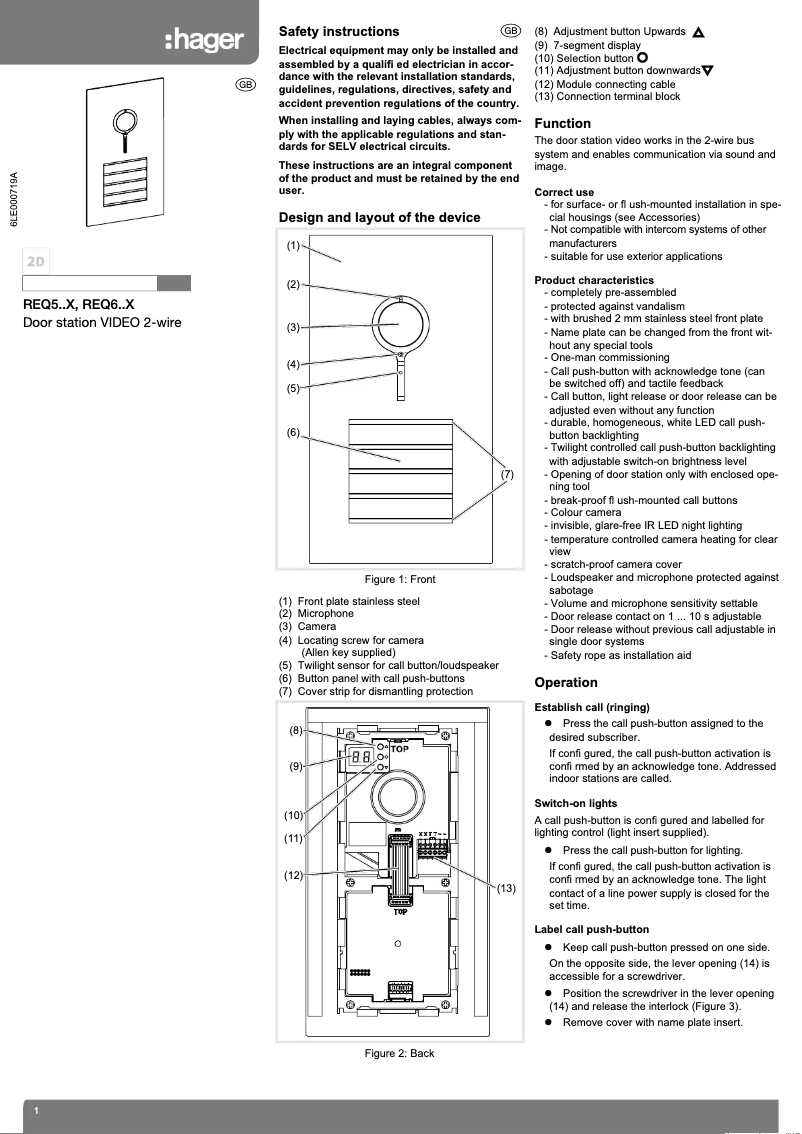 :hager

GB

6LE000719A

2D

REQ5..X, REQ6..X
Door station VIDEO 2-wire

Safety instructions GB

Electrical equipment may only be installed and assembled by a qualifi ed electrician in accordance with the relevant installation standards, guidelines, regulations, directives, safety and accident prevention regulations of the country.

When installing and laying cables, always comply with the applicable regulations and standards for SELV electrical circuits.

These instructions are an integral component of the product and must be retained by the end user.

Design and layout of the device

(1)
(2)
(3)
(4)
(5)
(6)
(7)

Figure 1: Front

(1) Front plate stainless steel
(2) Microphone
(3) Camera
(4) Locating screw for camera (Allen key supplied)
(5) Twilight sensor for call button/loudspeaker
(6) Button panel with call push-buttons
(7) Cover strip for dismantling protection

(8)
(9)
(10)
(11)
(12)
(13)
TOP
TOP

Figure 2: Back

(8) Adjustment button Upwards
(9) 7-segment display
(10) Selection button
(11) Adjustment button downwards
(12) Module connecting cable
(13) Connection terminal block

Function

The door station video works in the 2-wire bus system and enables communication via sound and image.

Correct use
- for surface- or fl ush-mounted installation in special housings (see Accessories)
- Not compatible with intercom systems of other manufacturers
- suitable for use exterior applications

Product characteristics
- completely pre-assembled
- protected against vandalism
- with brushed 2 mm stainless steel front plate
- Name plate can be changed from the front without any special tools
- One-man commissioning
- Call push-button with acknowledge tone (can be switched off) and tactile feedback
- Call button, light release or door release can be adjusted even without any function
- durable, homogeneous, white LED call push-button backlighting
- Twilight controlled call push-button backlighting with adjustable switch-on brightness level
- Opening of door station only with enclosed opening tool
- break-proof fl ush-mounted call buttons
- Colour camera
- invisible, glare-free IR LED night lighting
- temperature controlled camera heating for clear view
- scratch-proof camera cover
- Loudspeaker and microphone protected against sabotage
- Volume and microphone sensitivity settable
- Door release contact on 1 ... 10 s adjustable
- Door release without previous call adjustable in single door systems
- Safety rope as installation aid

Operation

Establish call (ringing)
● Press the call push-button assigned to the desired subscriber.
If confi gured, the call push-button activation is confi rmed by an acknowledge tone. Addressed indoor stations are called.

Switch-on lights
A call push-button is confi gured and labelled for lighting control (light insert supplied).
● Press the call push-button for lighting.
If confi gured, the call push-button activation is confi rmed by an acknowledge tone. The light contact of a line power supply is closed for the set time.

Label call push-button
● Keep call push-button pressed on one side.
On the opposite side, the lever opening (14) is accessible for a screwdriver.
● Position the screwdriver in the lever opening (14) and release the interlock (Figure 3).
● Remove cover with name plate insert.

1