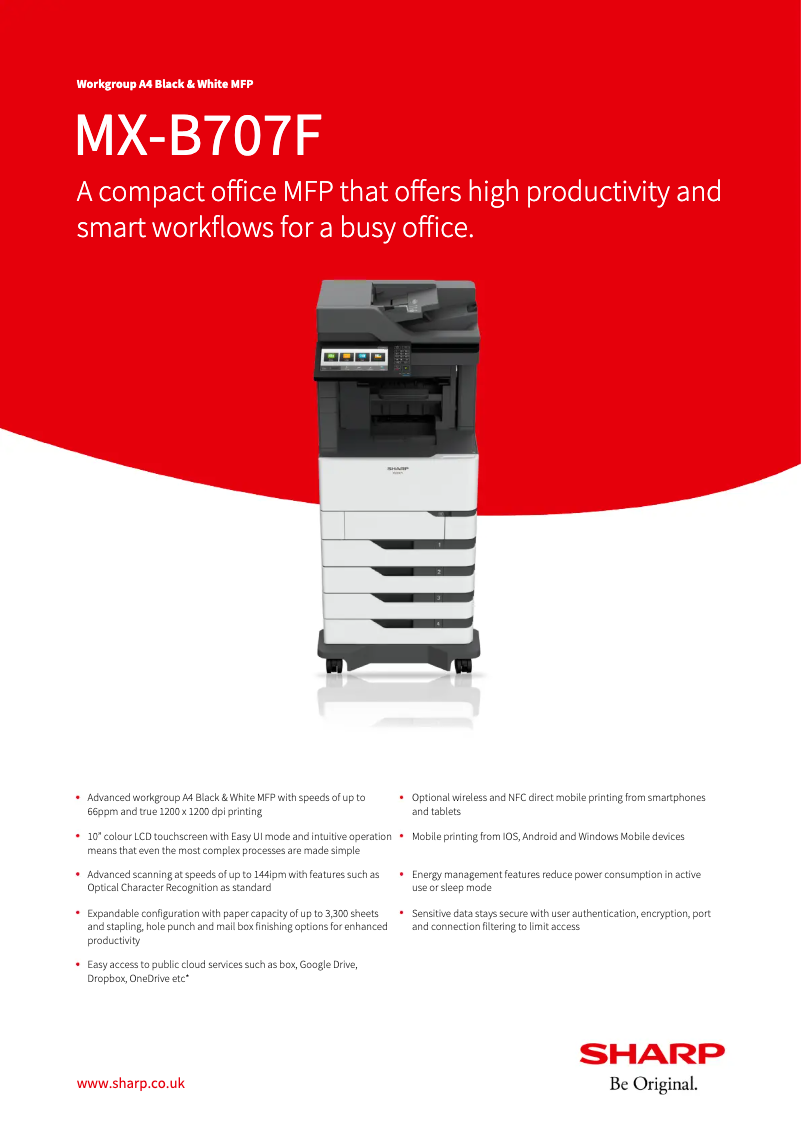 Workgroup A4 Black & White MFP

MX-B707F

A compact office MFP that offers high productivity and smart workflows for a busy office.

SHARP

1

2

3

4

• Advanced workgroup A4 Black & White MFP with speeds of up to 66ppm and true 1200 x 1200 dpi printing

• 10" colour LCD touchscreen with Easy UI mode and intuitive operation means that even the most complex processes are made simple

• Advanced scanning at speeds of up to 144ipm with features such as Optical Character Recognition as standard

• Expandable configuration with paper capacity of up to 3,300 sheets and stapling, hole punch and mail box finishing options for enhanced productivity

• Easy access to public cloud services such as box, Google Drive, Dropbox, OneDrive etc*

• Optional wireless and NFC direct mobile printing from smartphones and tablets

• Mobile printing from IOS, Android and Windows Mobile devices

• Energy management features reduce power consumption in active use or sleep mode

• Sensitive data stays secure with user authentication, encryption, port and connection filtering to limit access

www.sharp.co.uk

SHARP
Be Original.