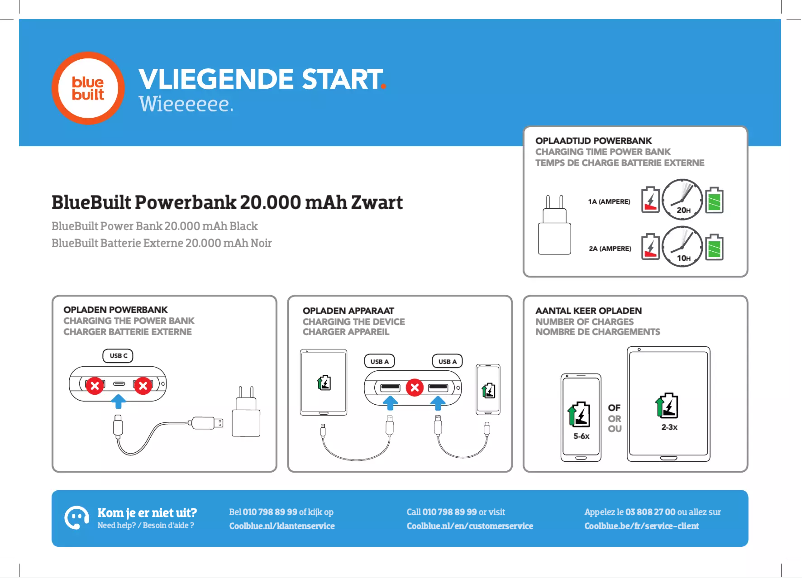 blue built

VLIEGENDE START.
Wieeeeee.

OPLAADTIJD POWERBANK
CHARGING TIME POWER BANK
TEMPS DE CHARGE BATTERIE EXTERNE

1A (AMPERE)
20H
2A (AMPERE)
10H

BlueBuilt Powerbank 20.000 mAh Zwart
BlueBuilt Power Bank 20.000 mAh Black
BlueBuilt Batterie Externe 20.000 mAh Noir

OPLADEN POWERBANK
CHARGING THE POWER BANK
CHARGER BATTERIE EXTERNE

USB C

OPLADEN APPARAAT
CHARGING THE DEVICE
CHARGER APPAREIL

USB A
USB A

AANTAL KEER OPLADEN
NUMBER OF CHARGES
NOMBRE DE CHARGEMENTS

5-6x
OF
OR
OU
2-3x

Kom je er niet uit?
Need help? / Besoin d'aide ?

Bel 010 798 89 99 of kijk op
Coolblue.nl/klantenservice

Call 010 798 89 99 or visit
Coolblue.nl/en/customerservice

Appelez le 03 808 27 00 ou allez sur
Coolblue.be/fr/service-client